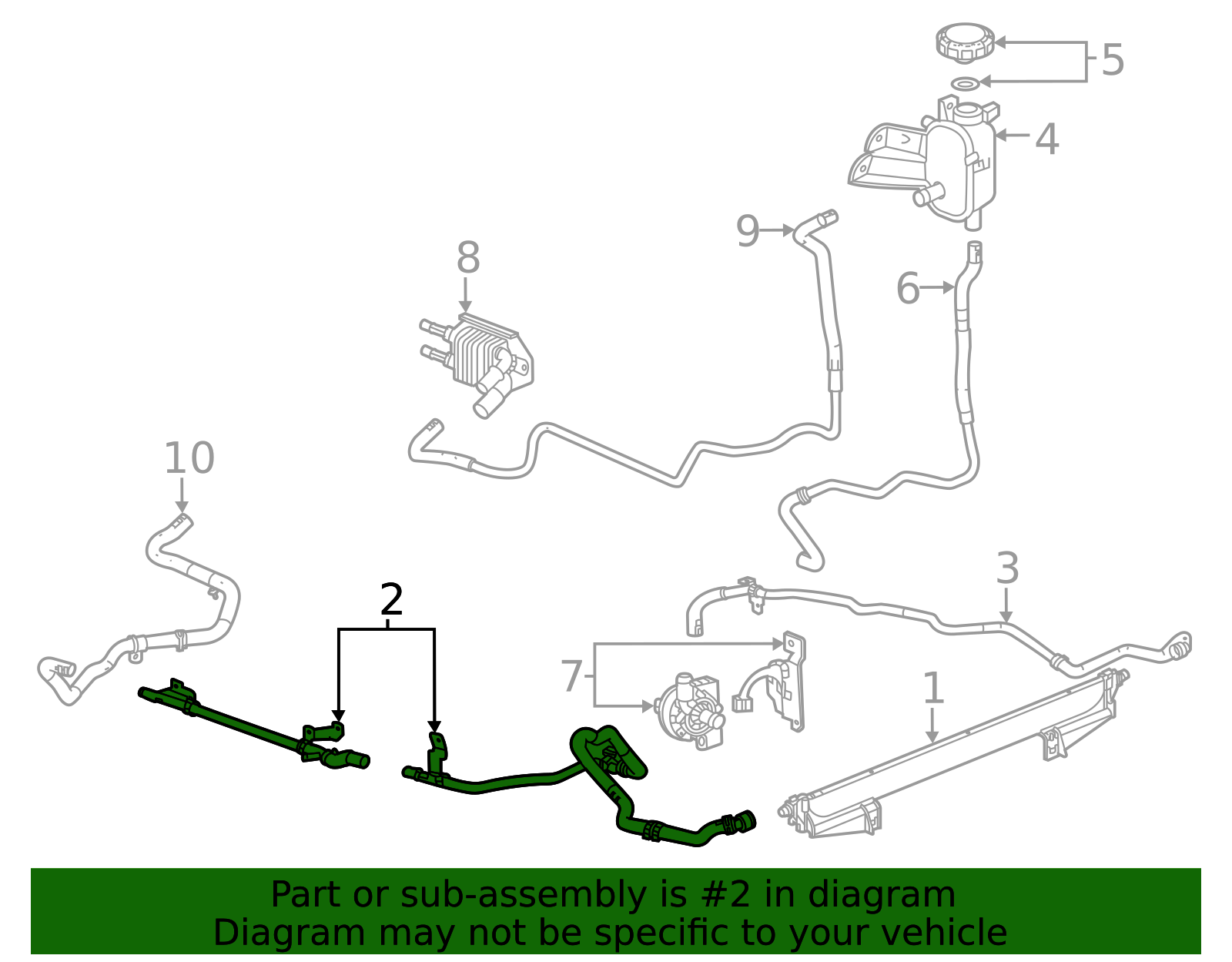 5
4
9
8
6
10
3
2
7
1
Part or sub-assembly is #2 in diagram
Diagram may not be specific to your vehicle