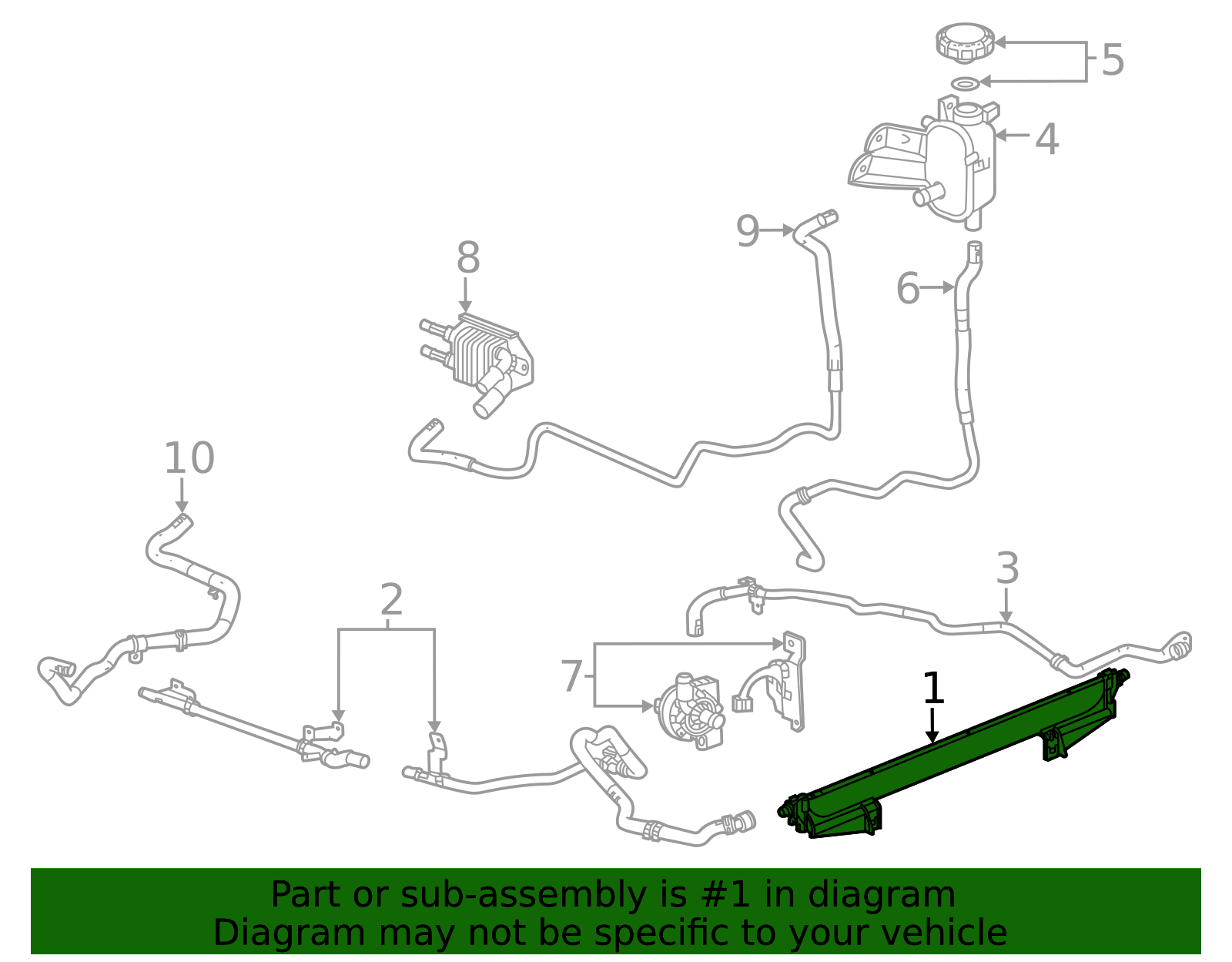 5
4
9
8
6
10
3
2
7
1

Part or sub-assembly is #1 in diagram
Diagram may not be specific to your vehicle