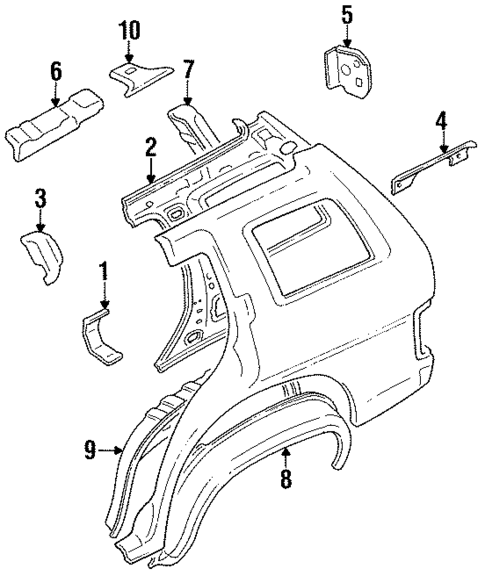 10
5
6
7
4
2
3
1
9
8