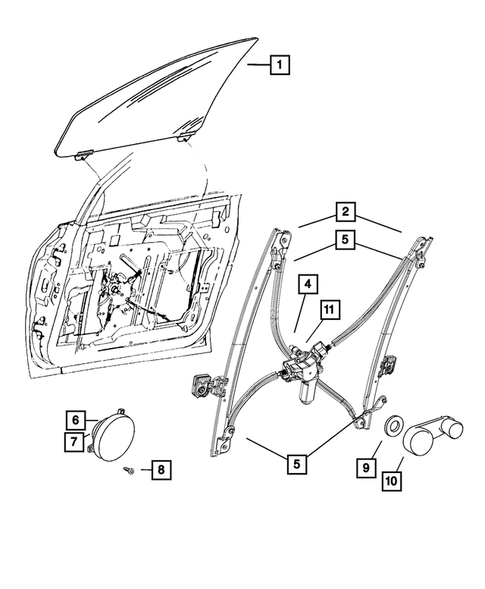 1
2
5
4
11
6
7
8
5
9
10