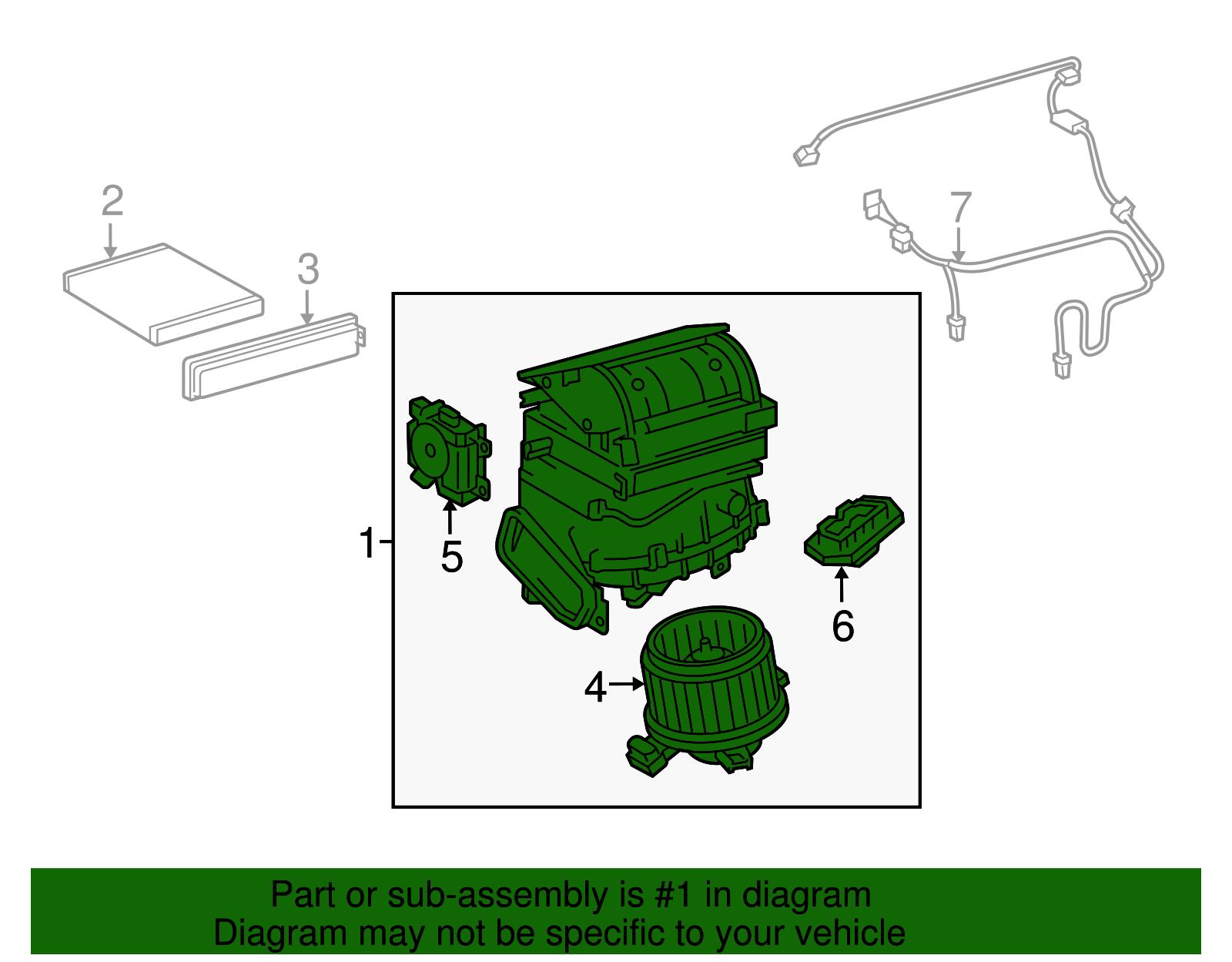 2
3
7
1
5
6
4

Part or sub-assembly is #1 in diagram
Diagram may not be specific to your vehicle