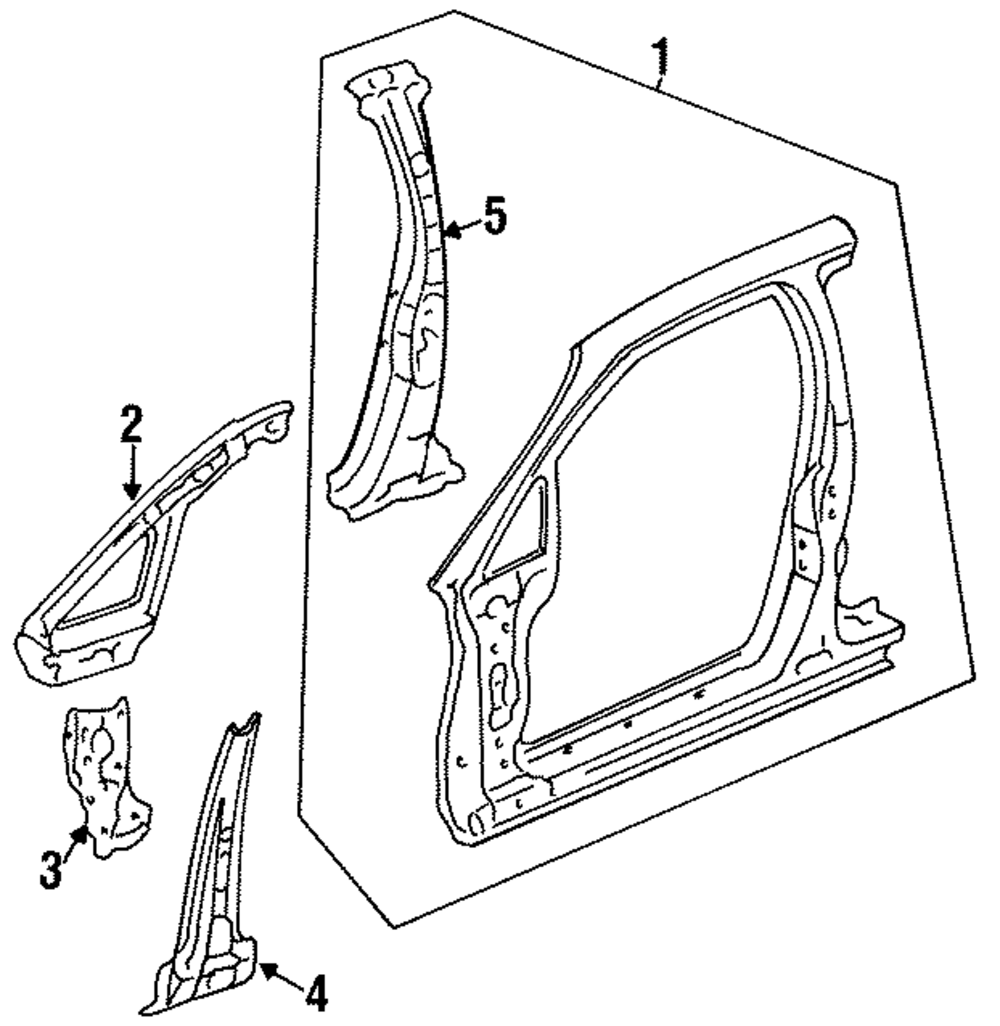 1
5
2
3
4