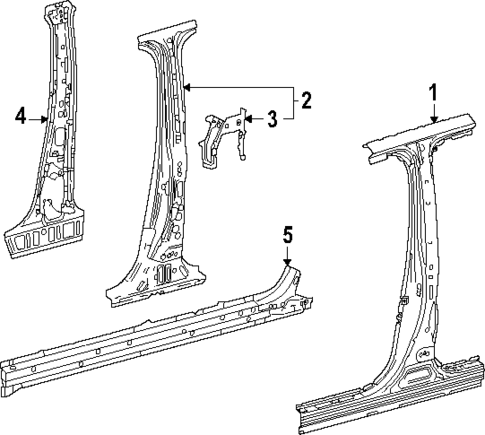 4
2
3
1
5