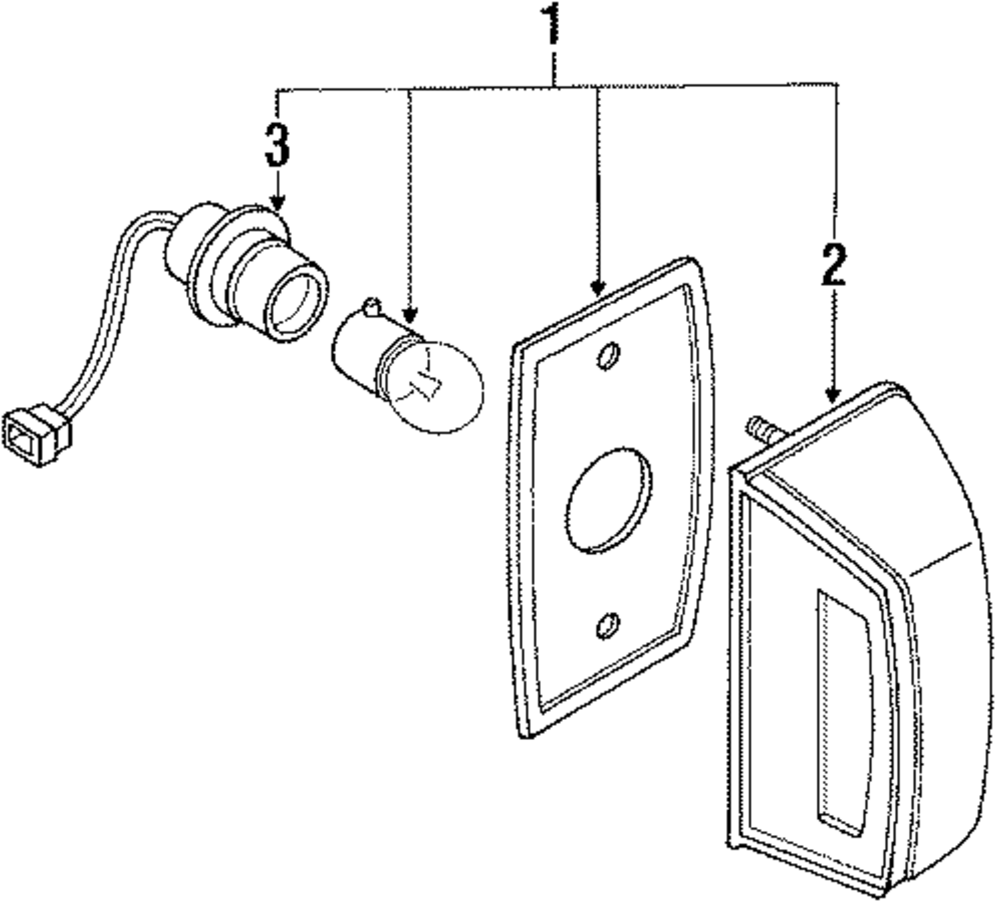 1
3
2