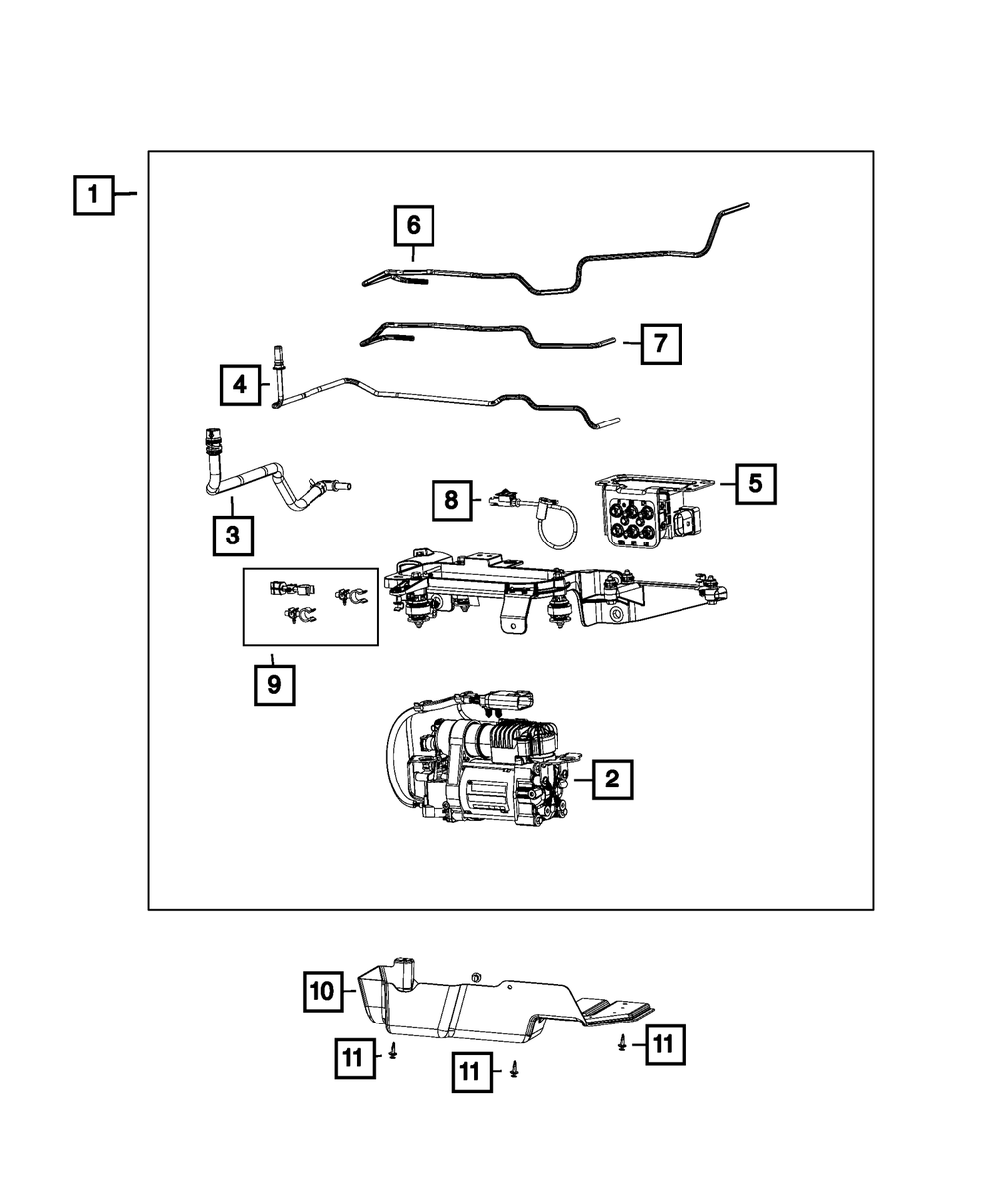 1
6
7
4
3
8
5
9
2
10
11
11
11