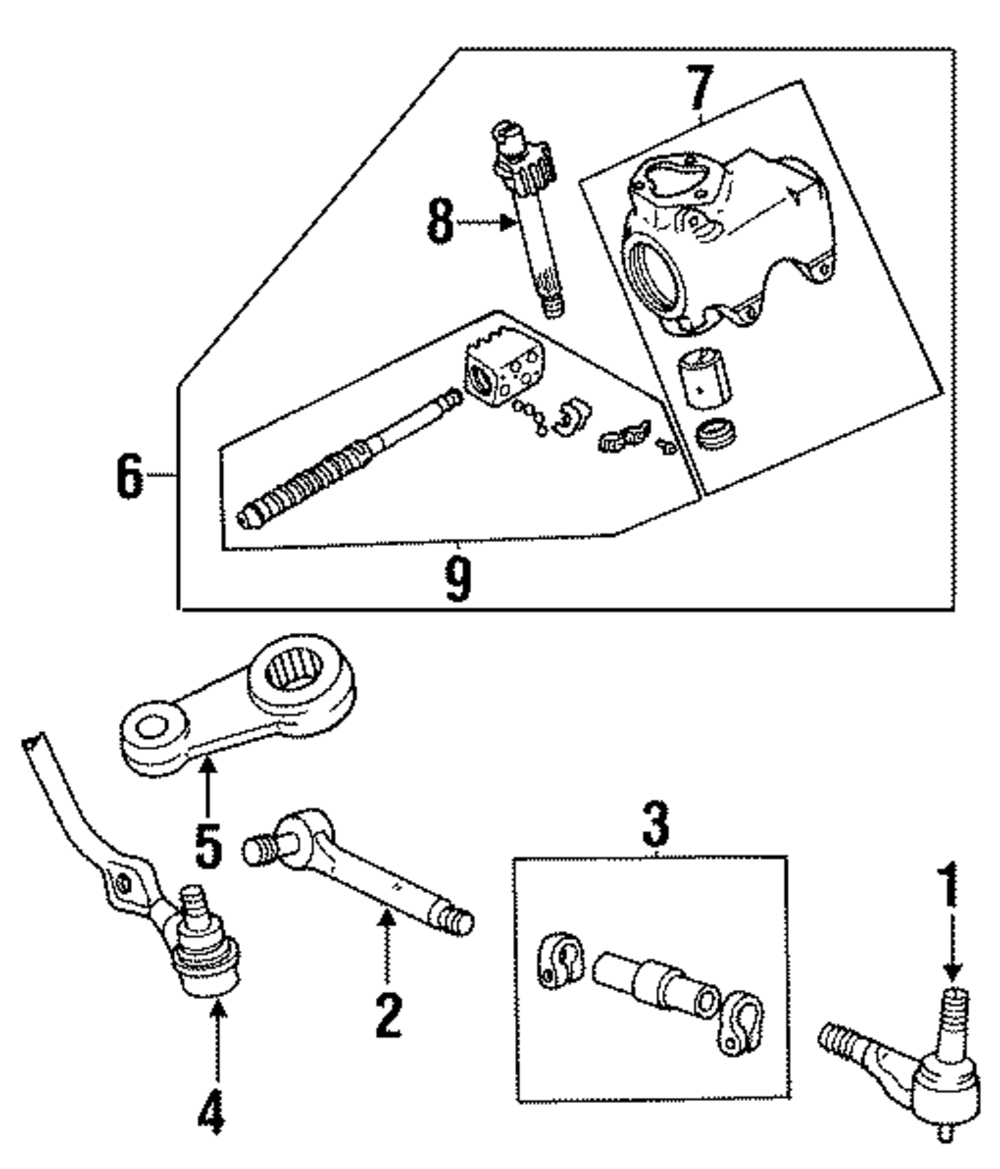 7
8
6
9
5
3
1
2
4