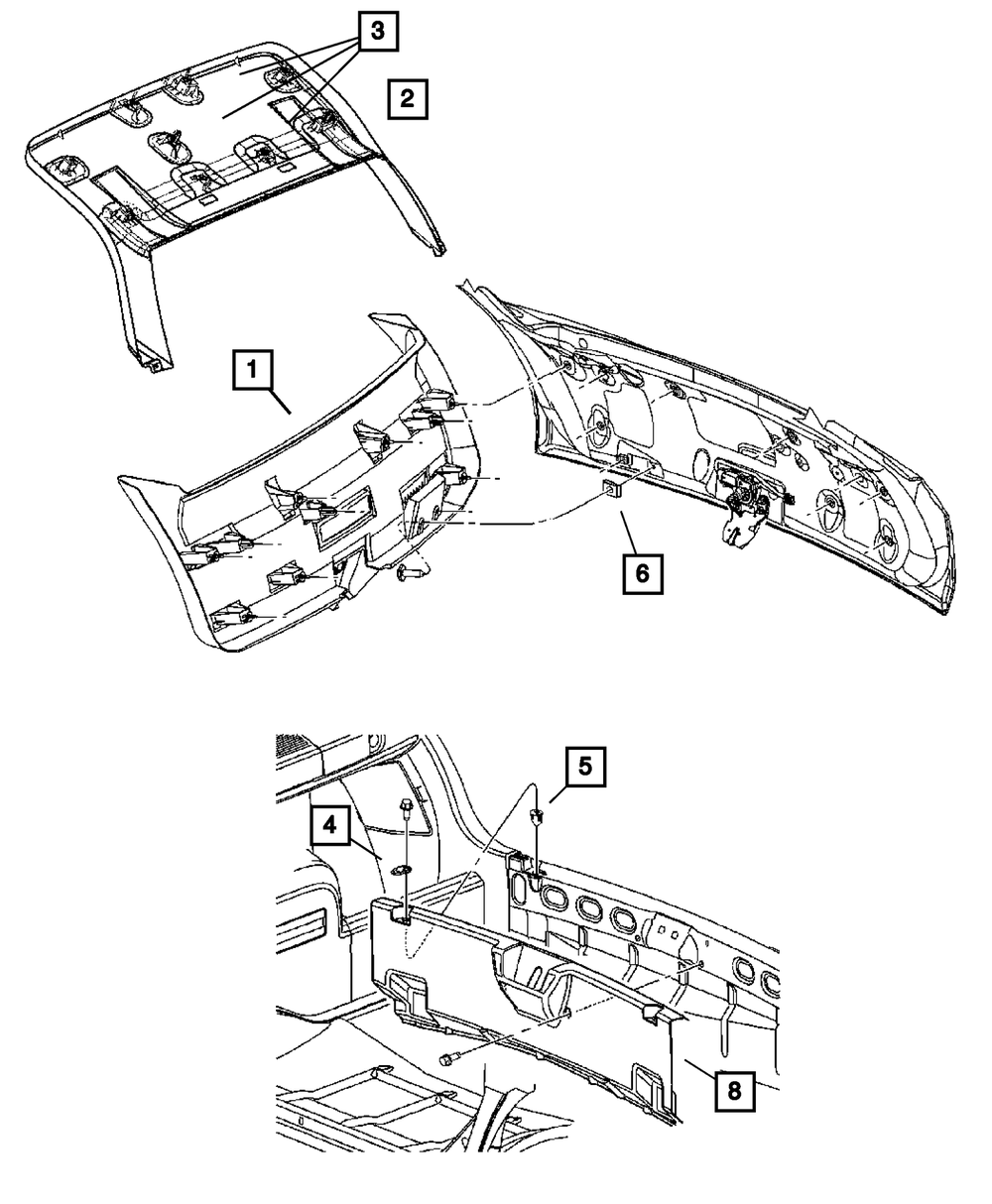 3
2
1
6
5
4
8