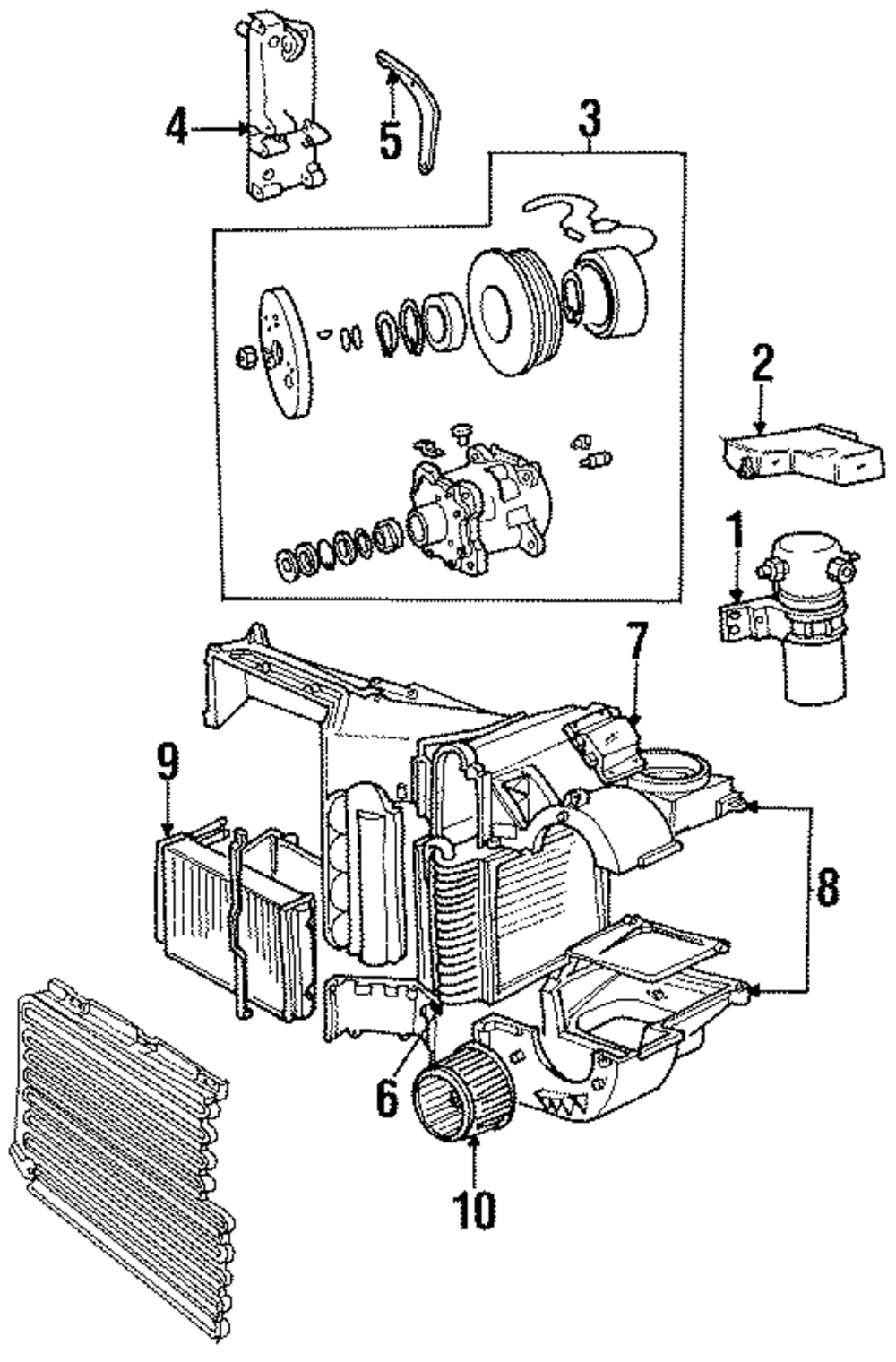 4
5
3
2
1
7
9
8
6
10