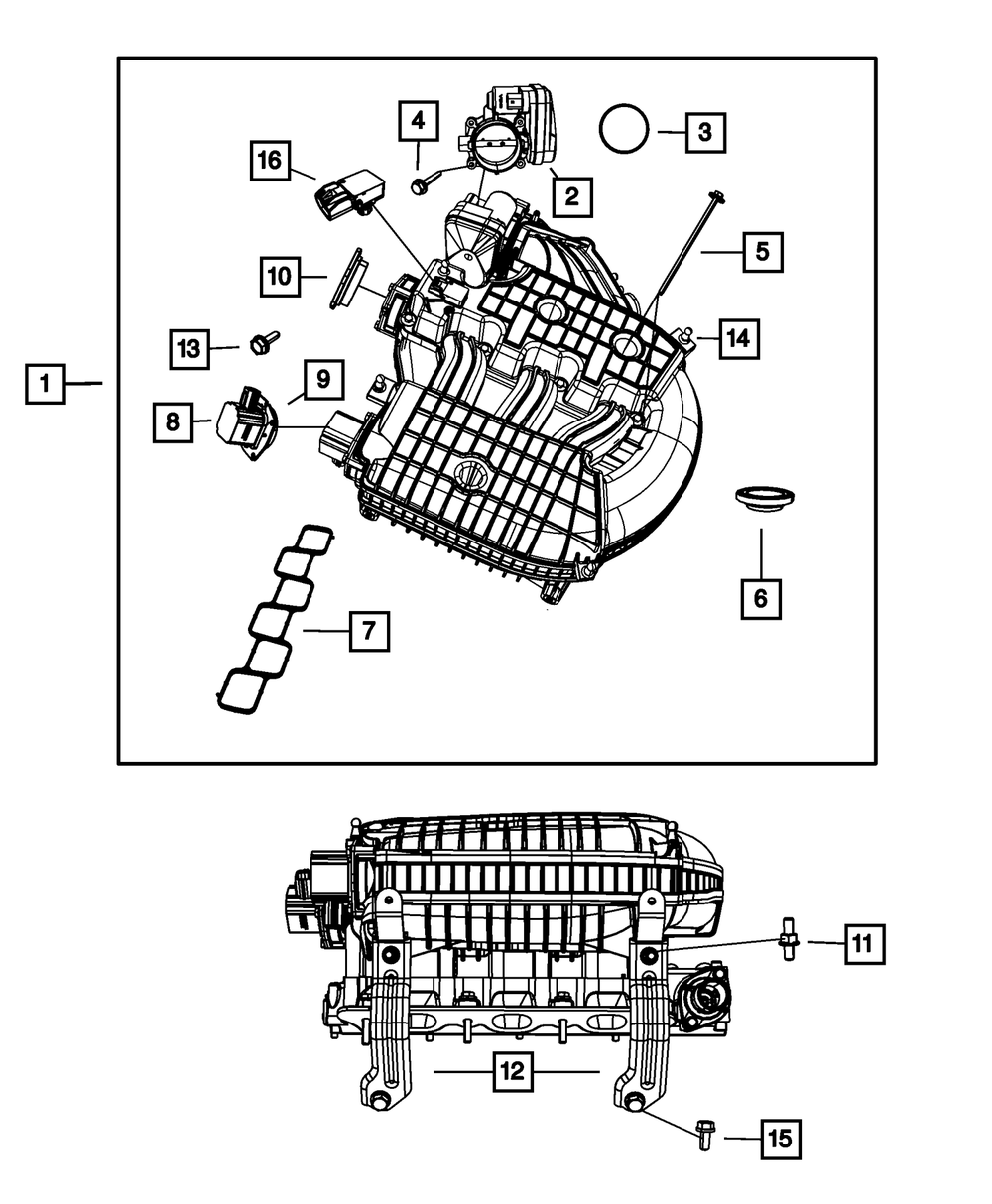 4
3
16
2
5
10
14
13
1
9
8
6
7
11
12
15