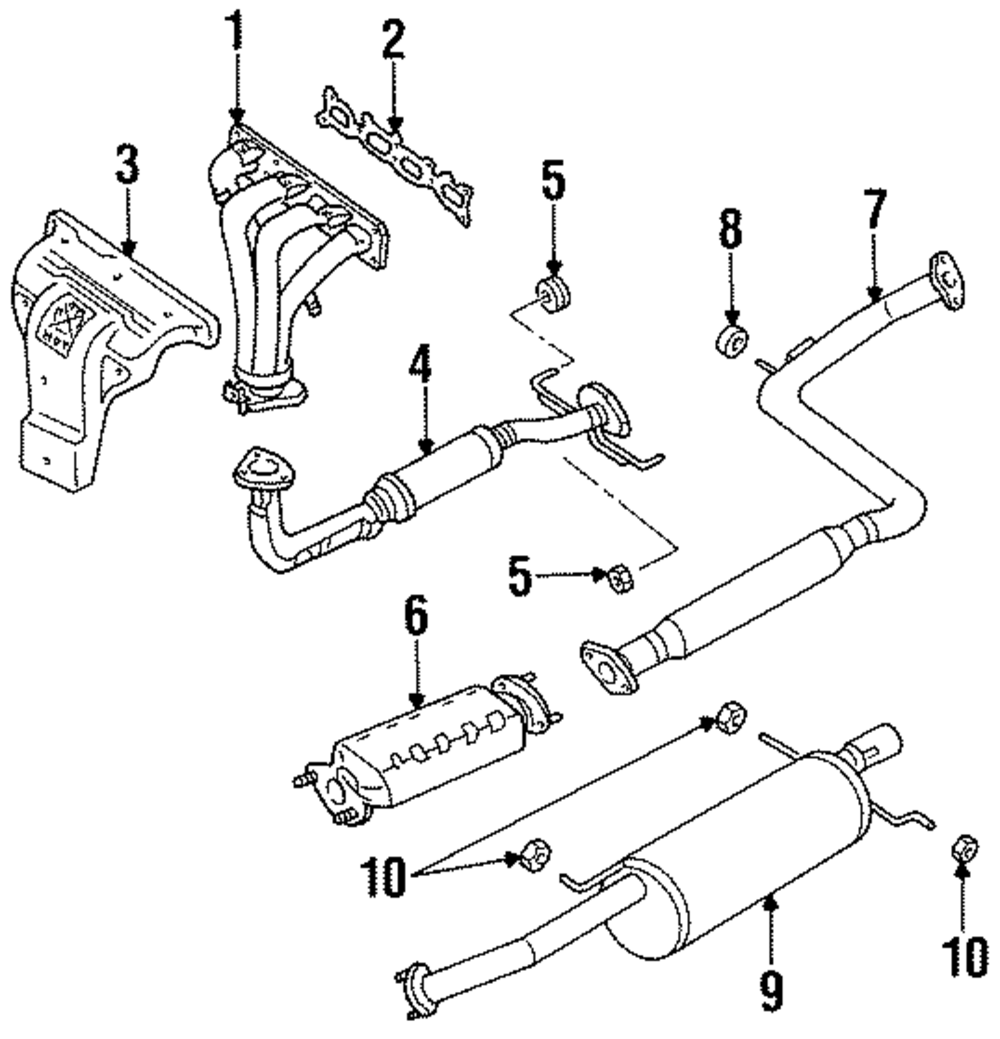 1
2
3
5
8
7
4
5
6
10
9
10