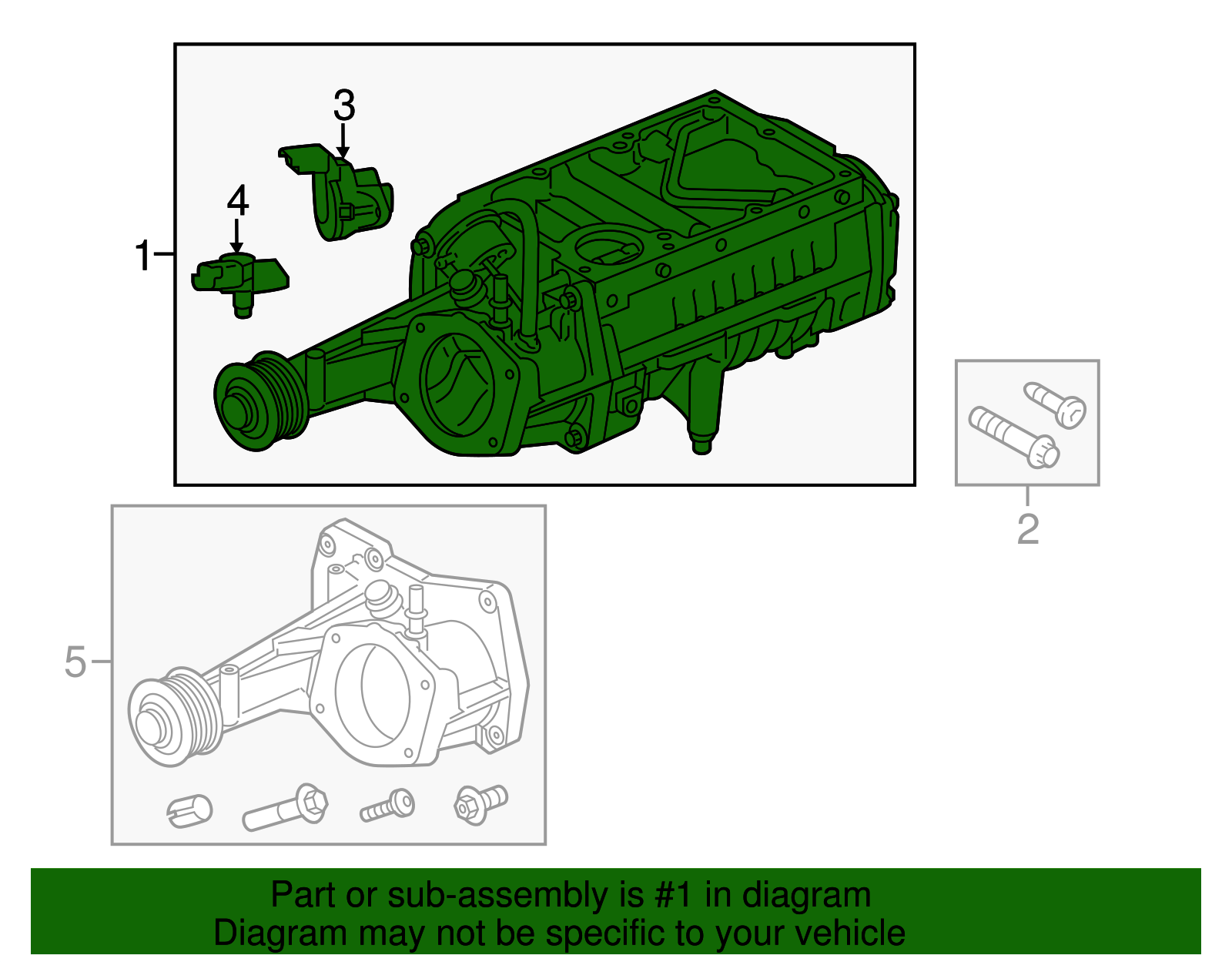 3
4
1
2
5
Part or sub-assembly is #1 in diagram
Diagram may not be specific to your vehicle