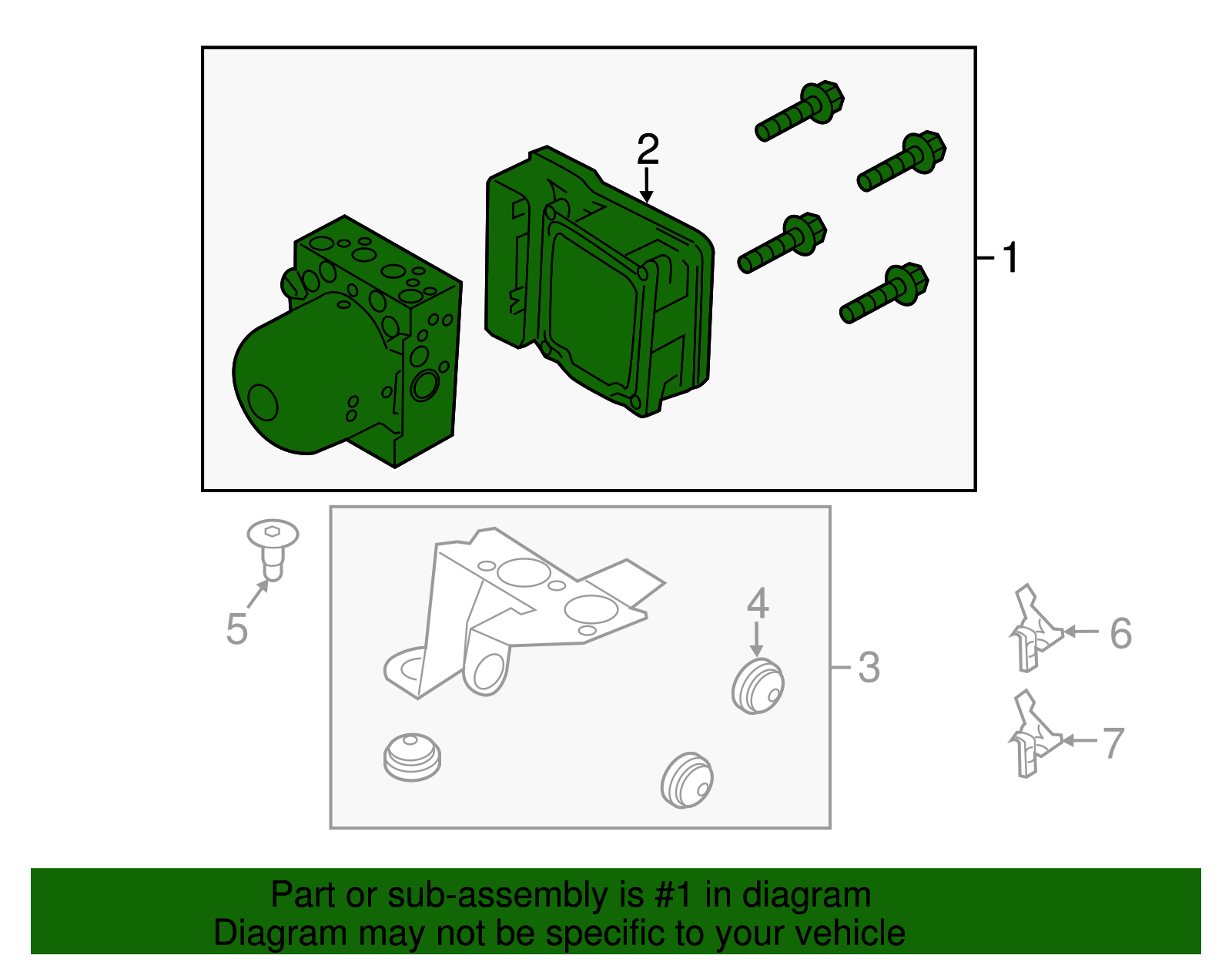 2
1
5
4
3
6
7

Part or sub-assembly is #1 in diagram
Diagram may not be specific to your vehicle