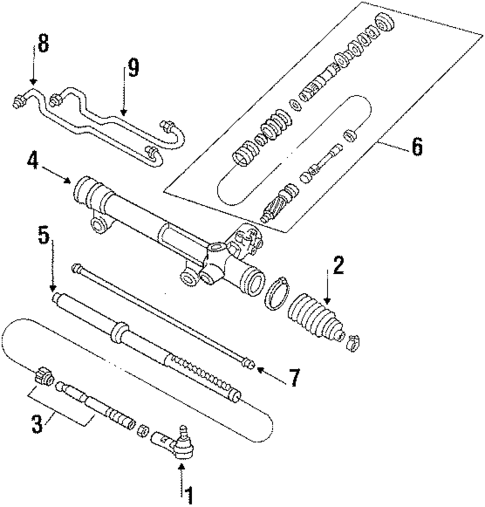 8
9
6
4
5
2
7
3
1