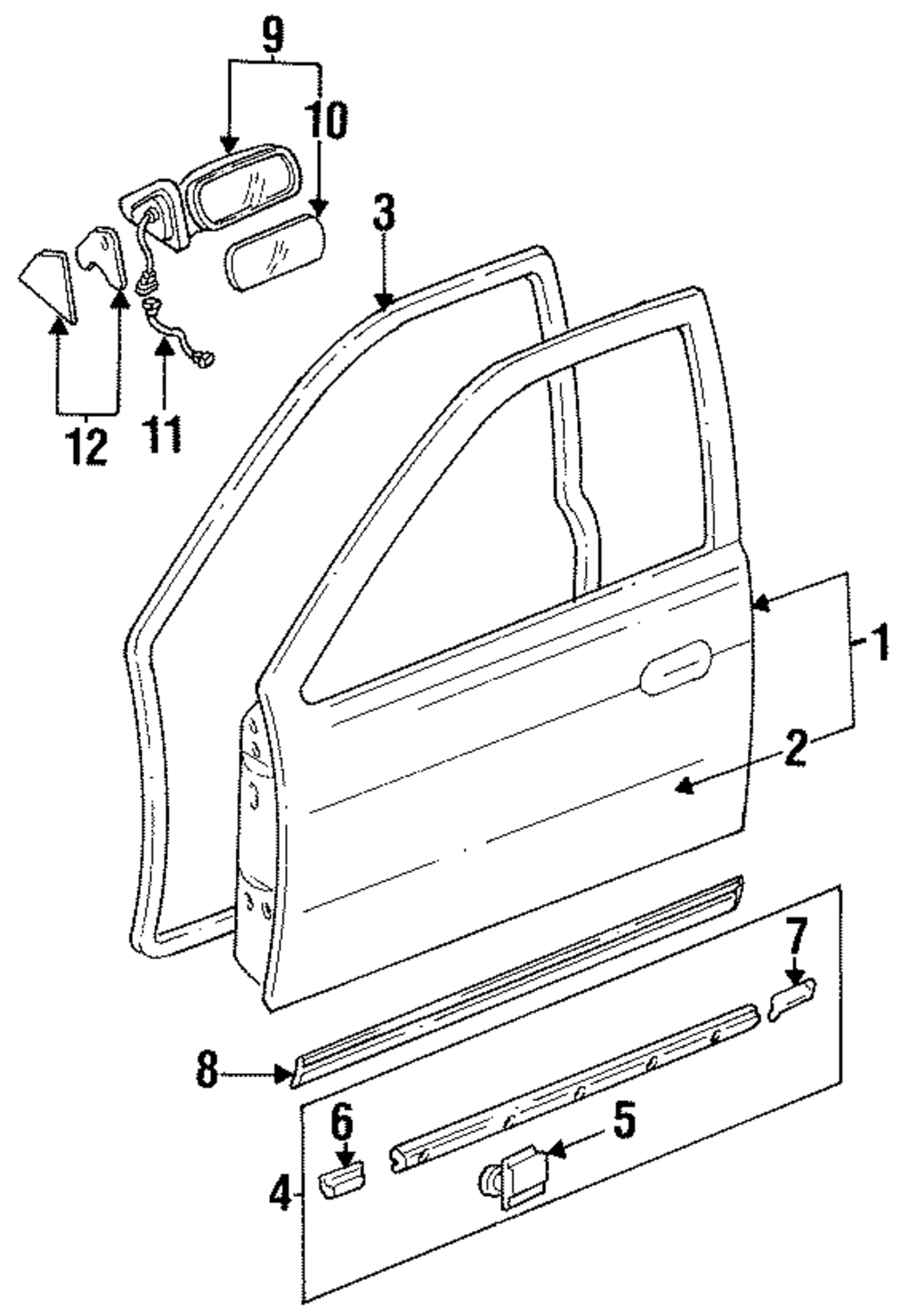 9
10
3
12
11
1
2
7
8
6
5
4