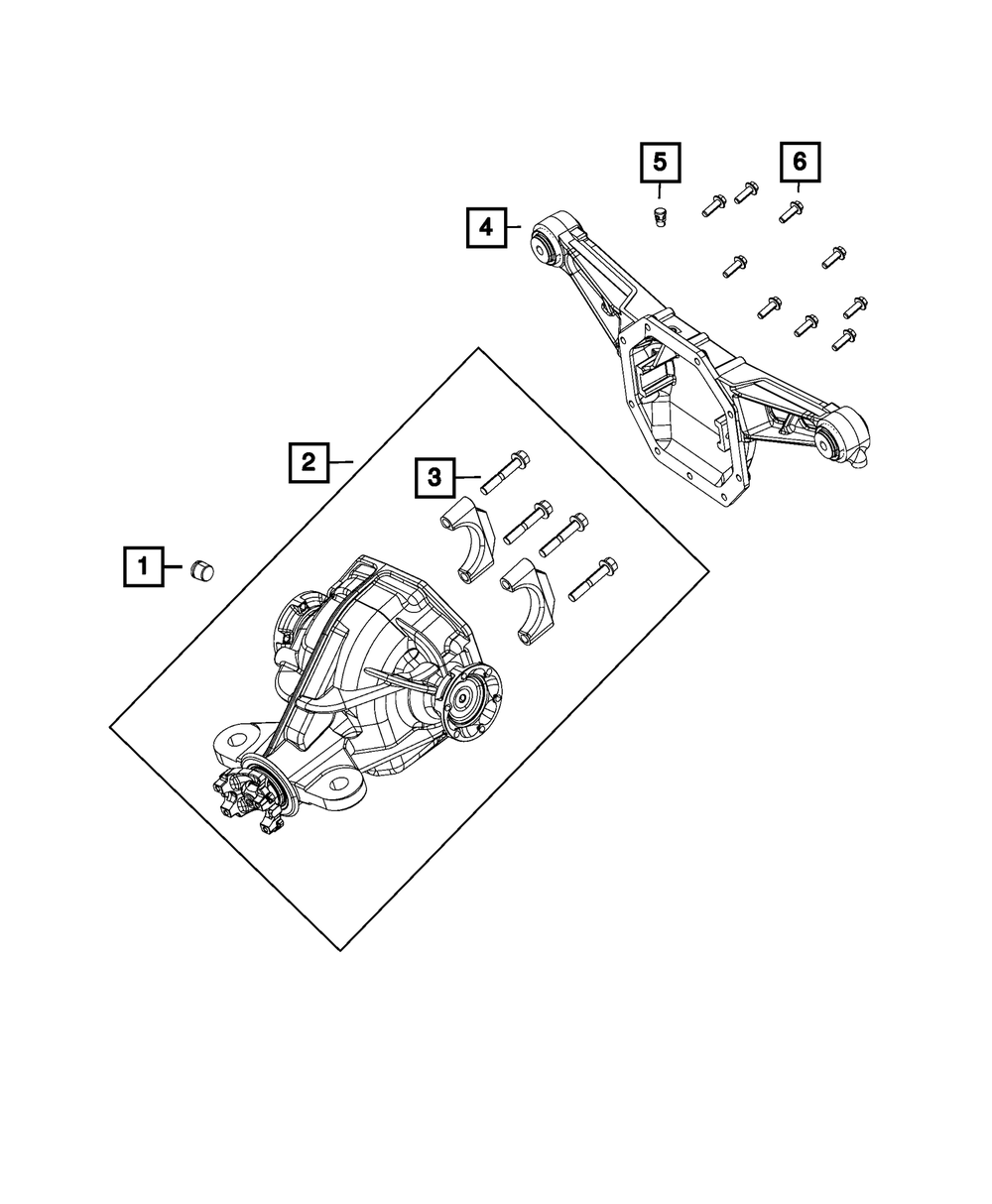 5
6
4
2
3
1