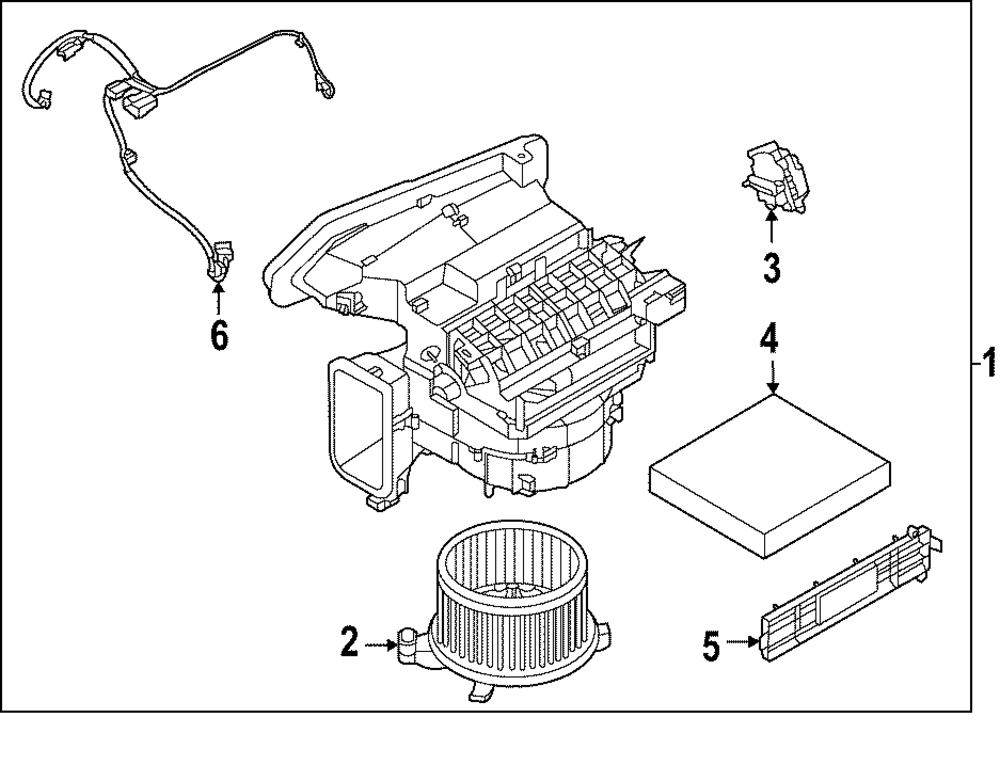 6
3
4
1
2
5