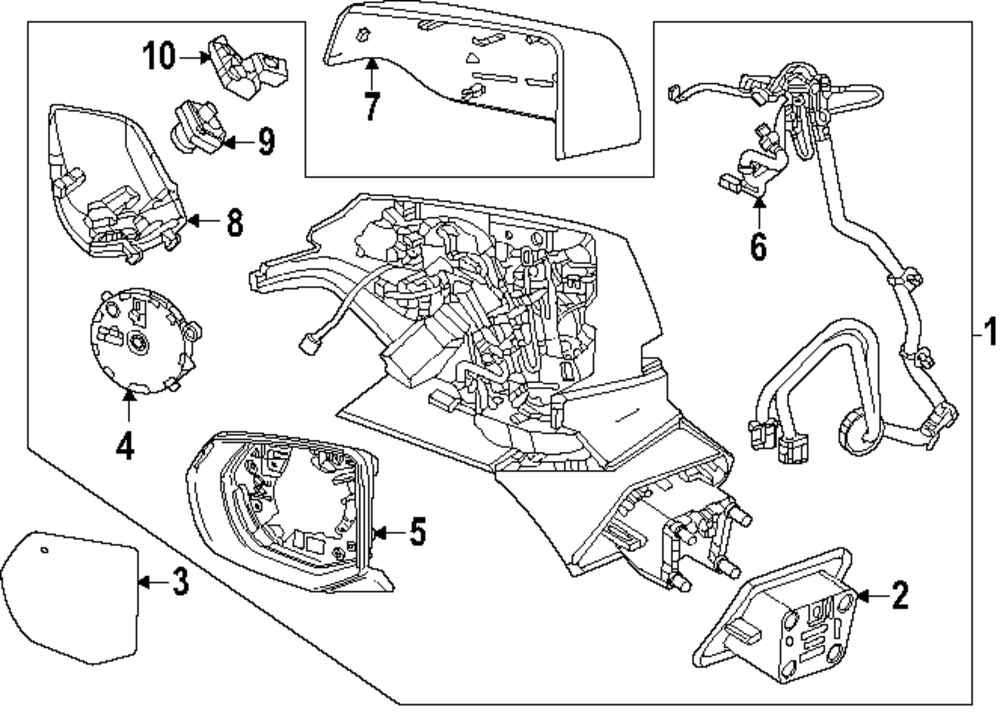 10
7
9
8
6
1
4
5
3
2