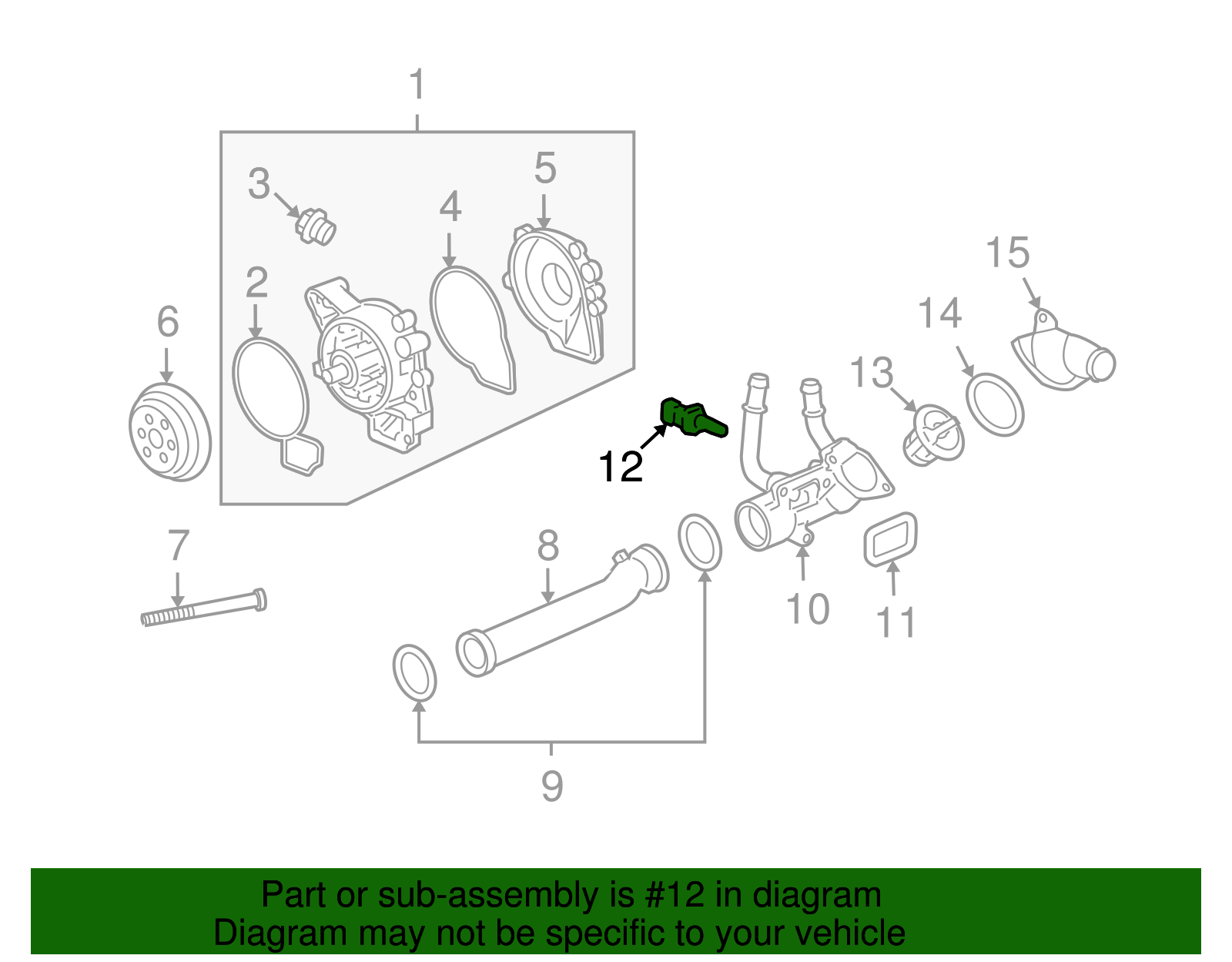 1
3
5
4
2
6
15
14
13
12
7
8
10
11
9

Part or sub-assembly is #12 in diagram
Diagram may not be specific to your vehicle