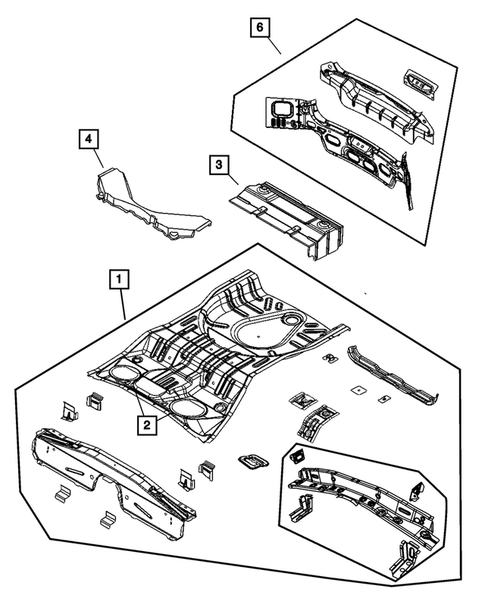 6
4
3
1
2