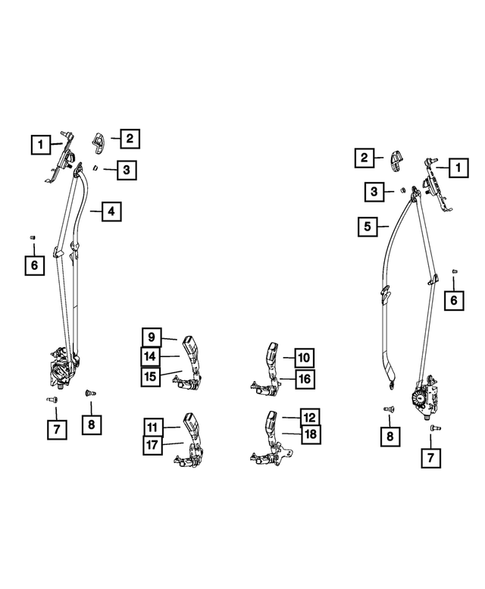 1
2
3
4
6
7
8
9
14
15
11
17
10
16
12
18
2
1
3
5
6
8
7