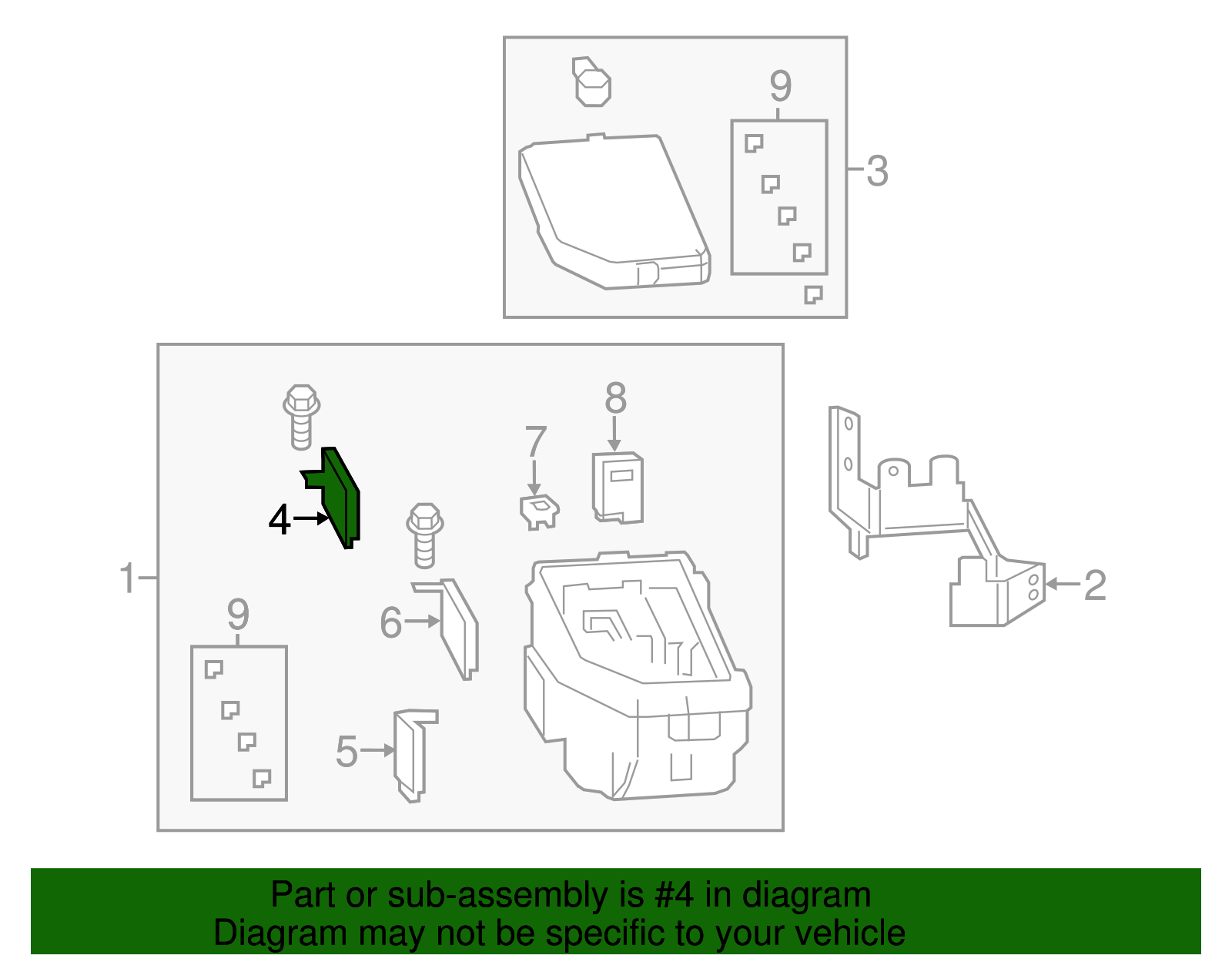 9
3
8
7
4
1
6
2
9
5

Part or sub-assembly is #4 in diagram
Diagram may not be specific to your vehicle