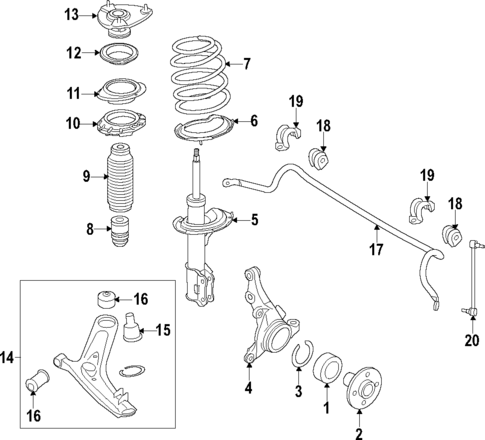 13
12
11
10
9
8
7
6
5
19
18
19
18
17
20
16
15
14
16
4
3
1
2