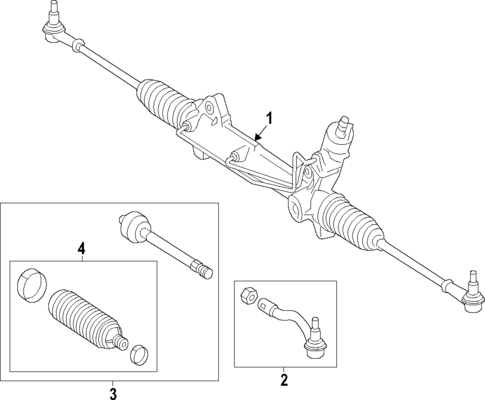 1
4
2
3