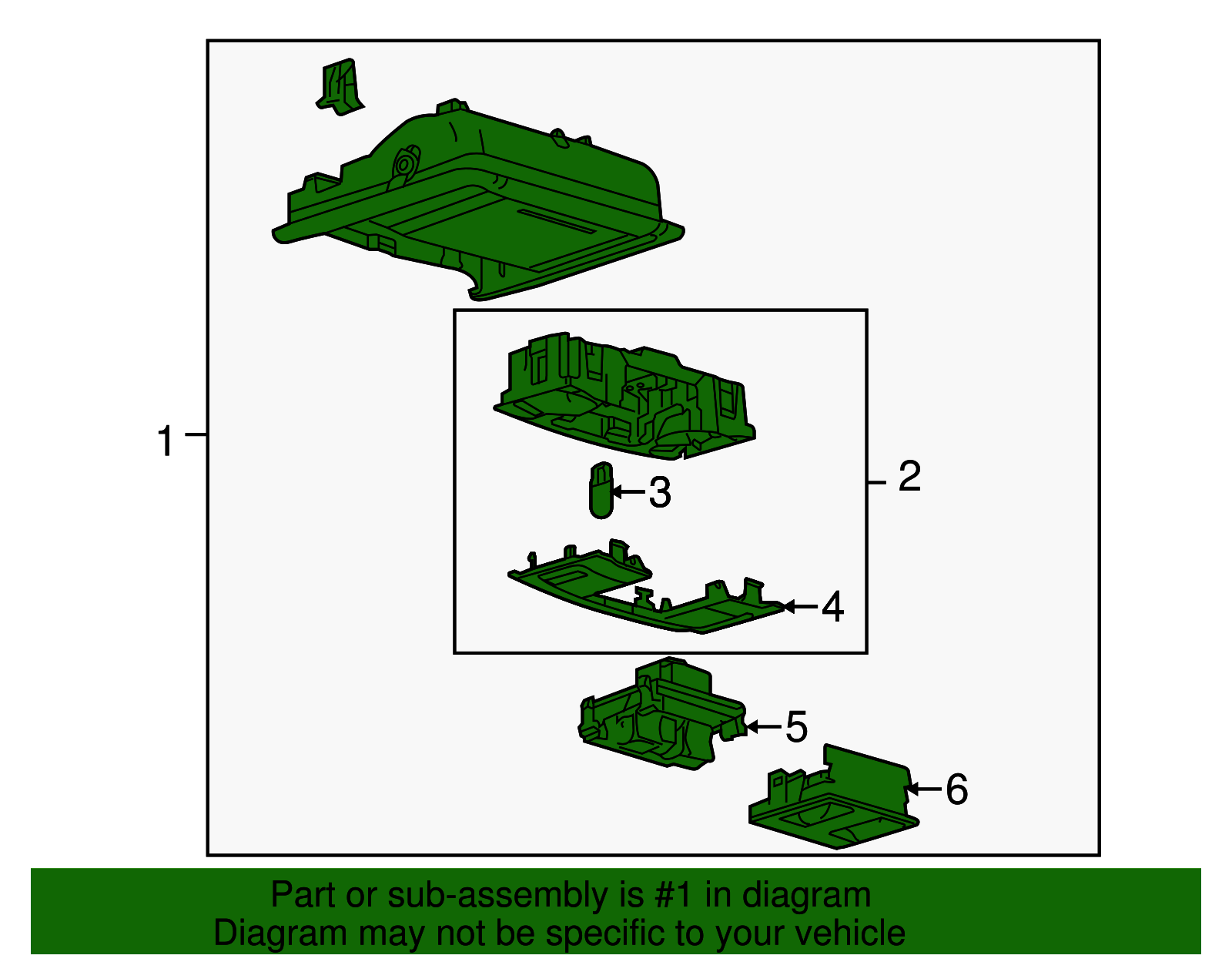 1
2
3
4
5
6

Part or sub-assembly is #1 in diagram
Diagram may not be specific to your vehicle