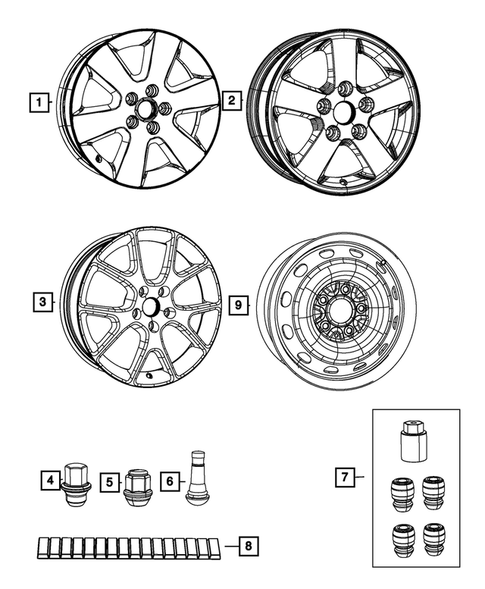 1
2
3
9
4
5
6
7
8