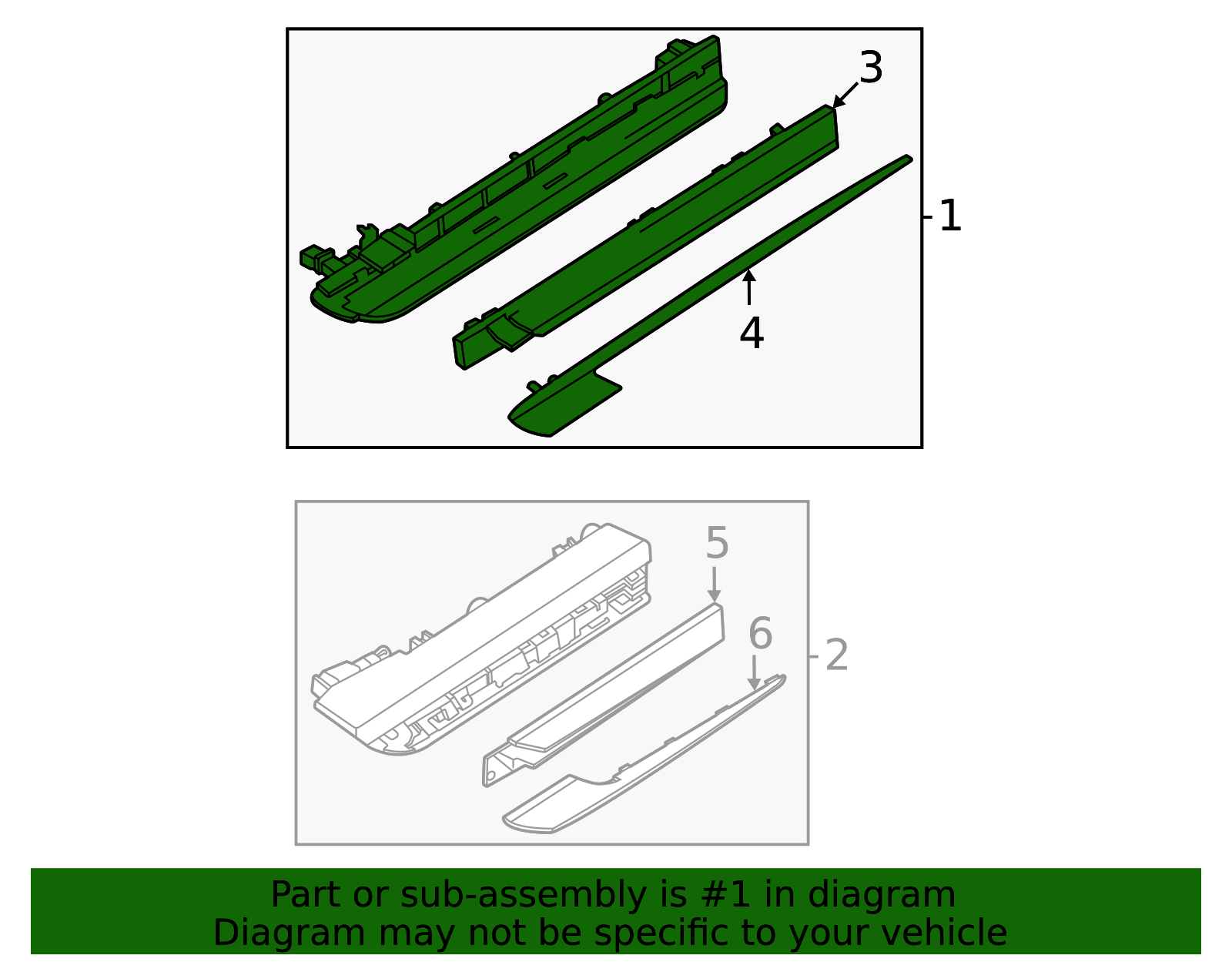 3
1
4
5
6
2
Part or sub-assembly is #1 in diagram
Diagram may not be specific to your vehicle