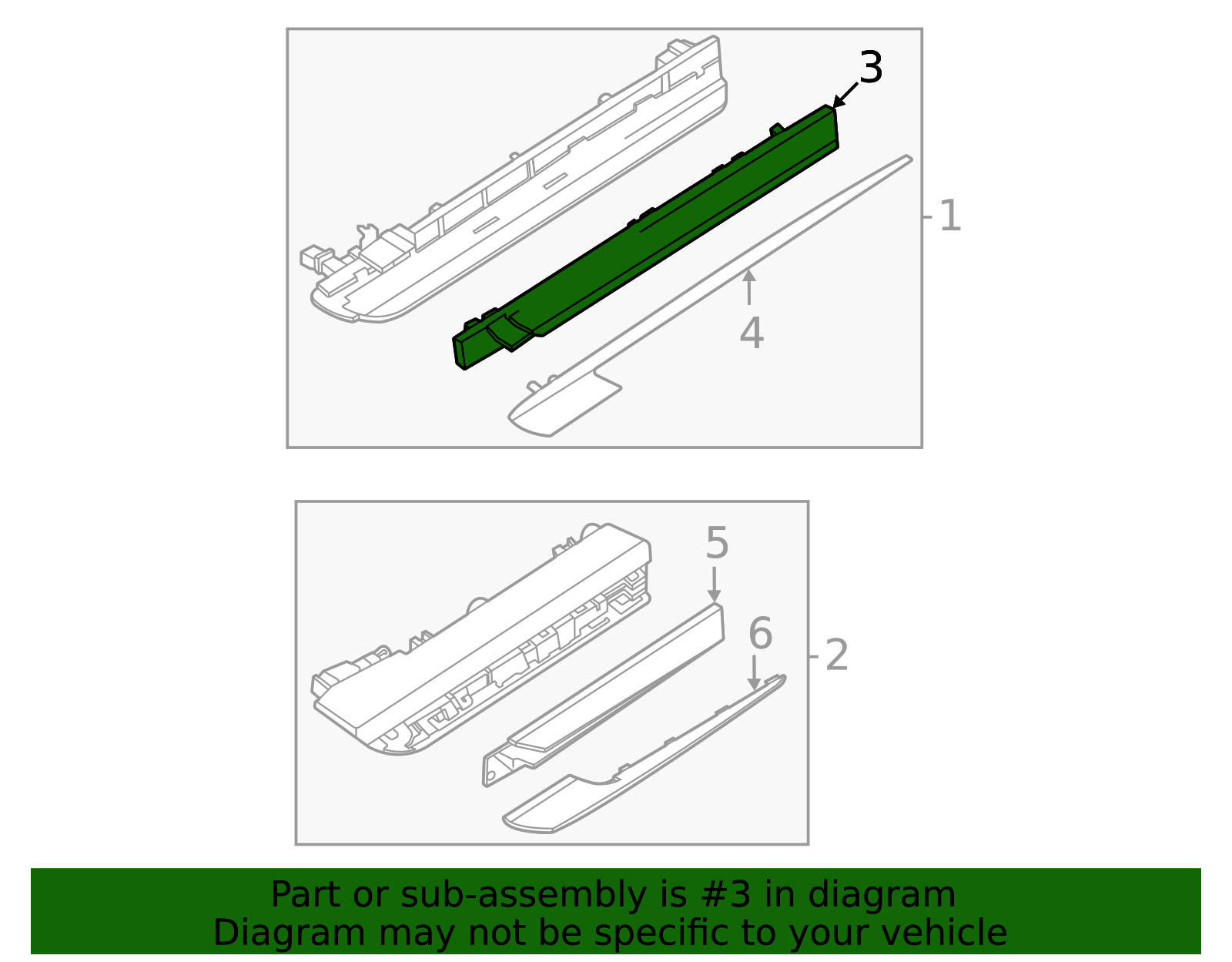 3
1
4
5
6
2

Part or sub-assembly is #3 in diagram
Diagram may not be specific to your vehicle