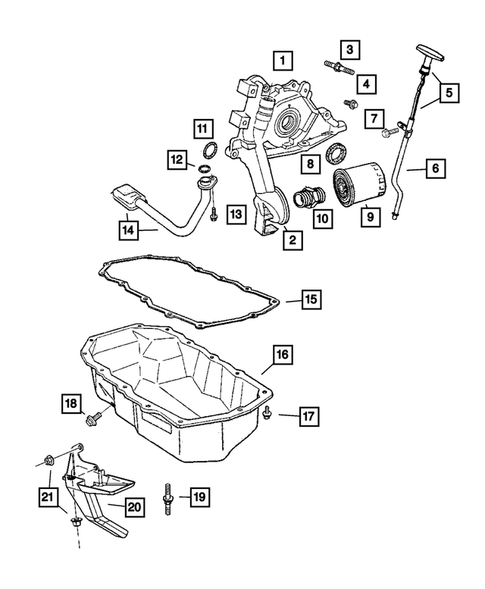 1
3
4
5
7
11
12
8
6
13
10
9
14
2
15
16
18
17
21
20
19