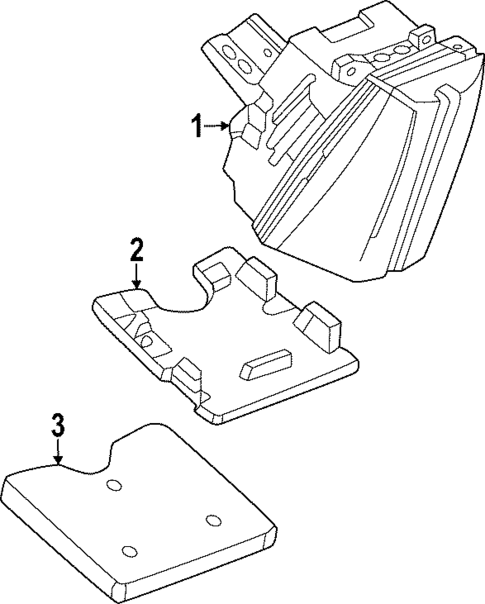 1
2
3