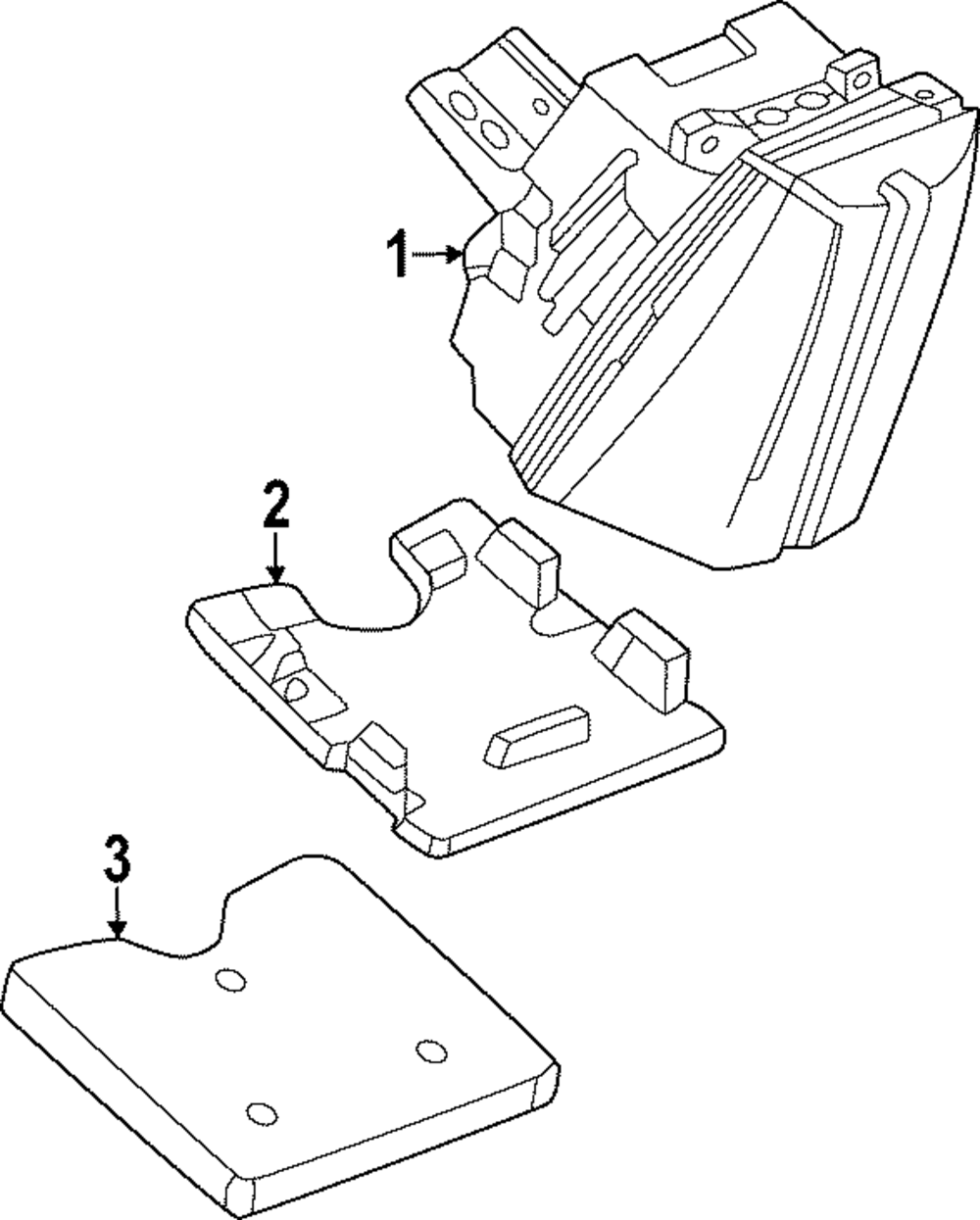 1
2
3