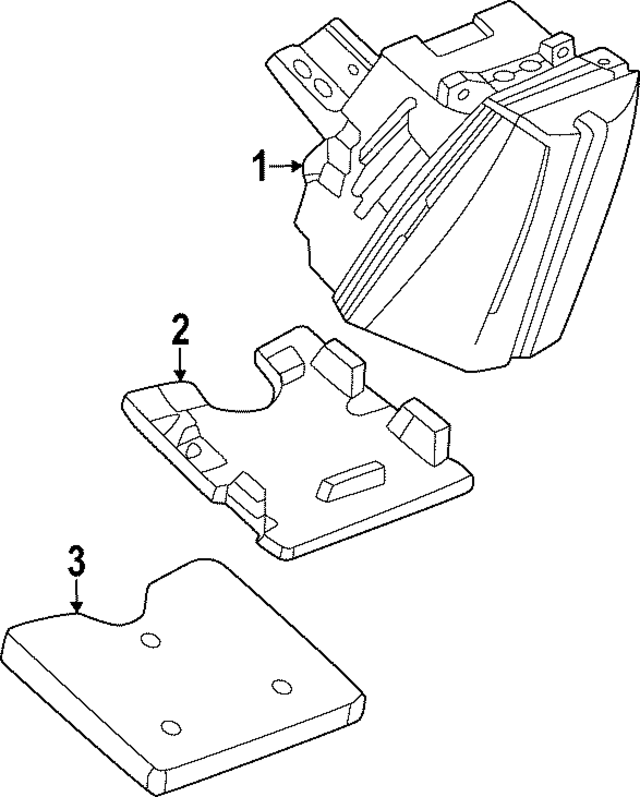 1
2
3