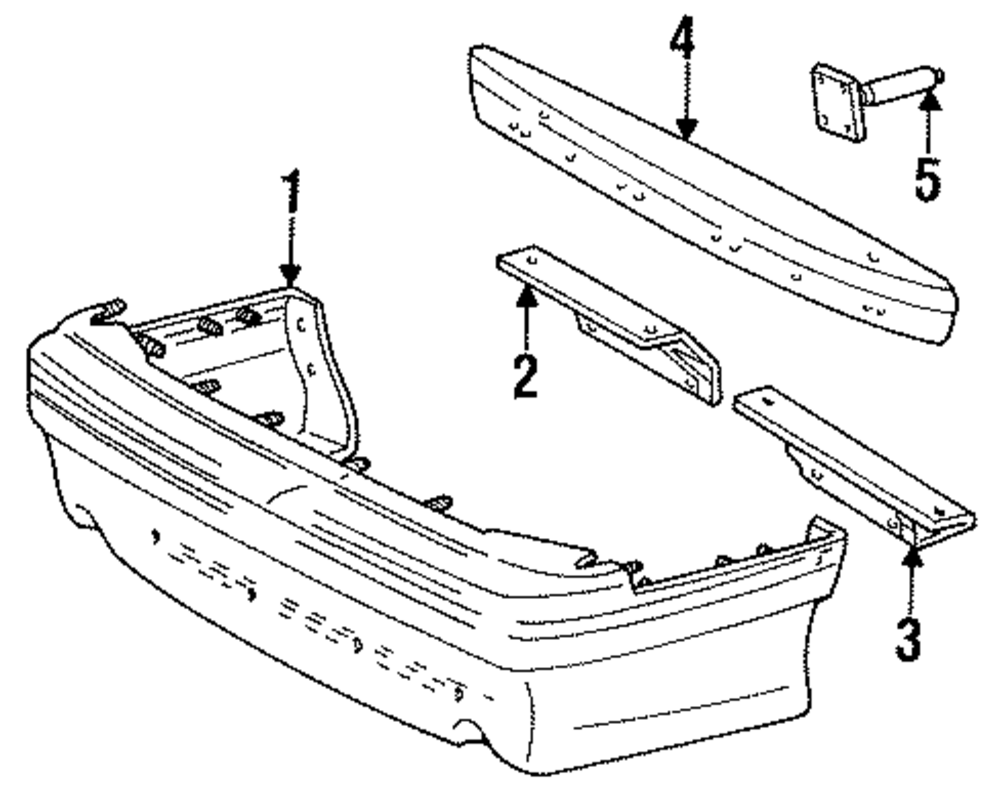 4
5
1
2
3