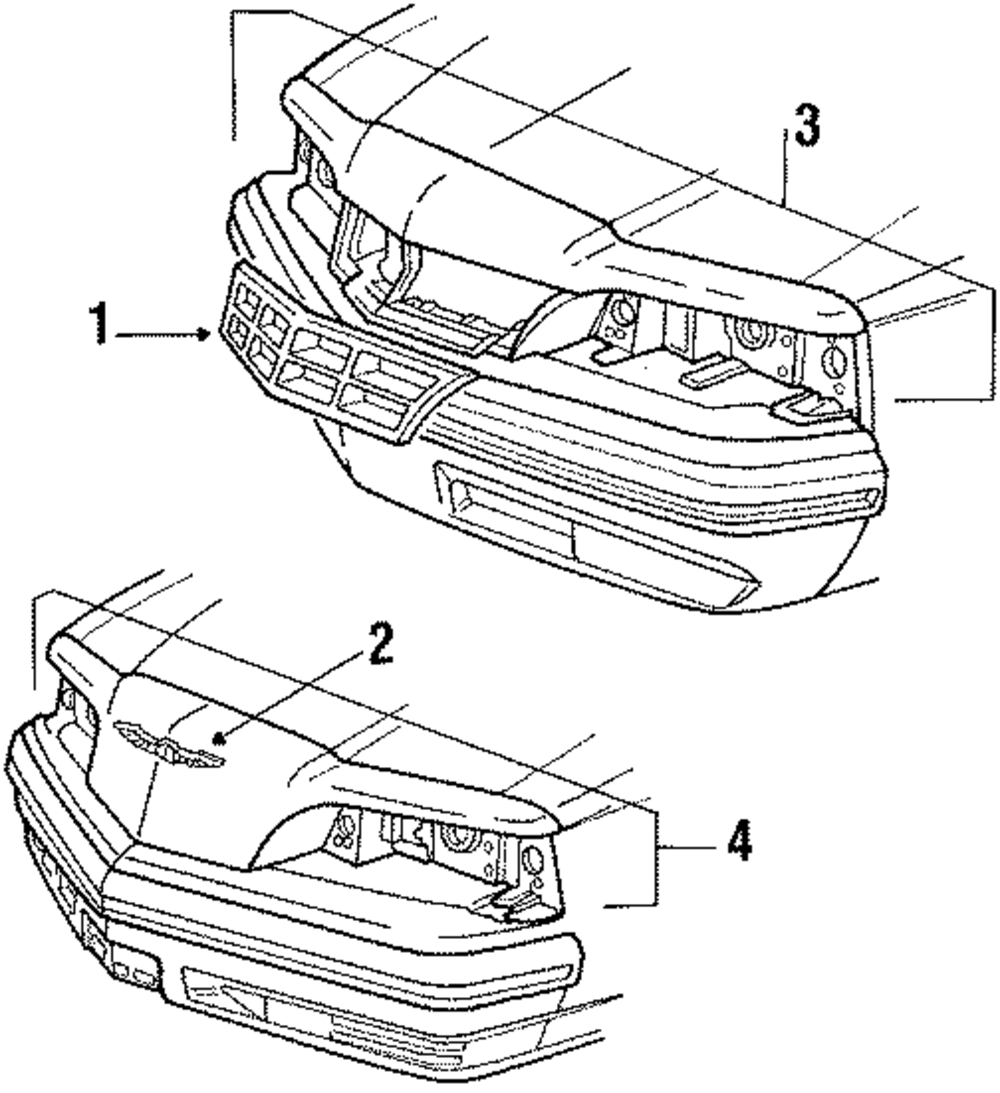 3
1
2
4