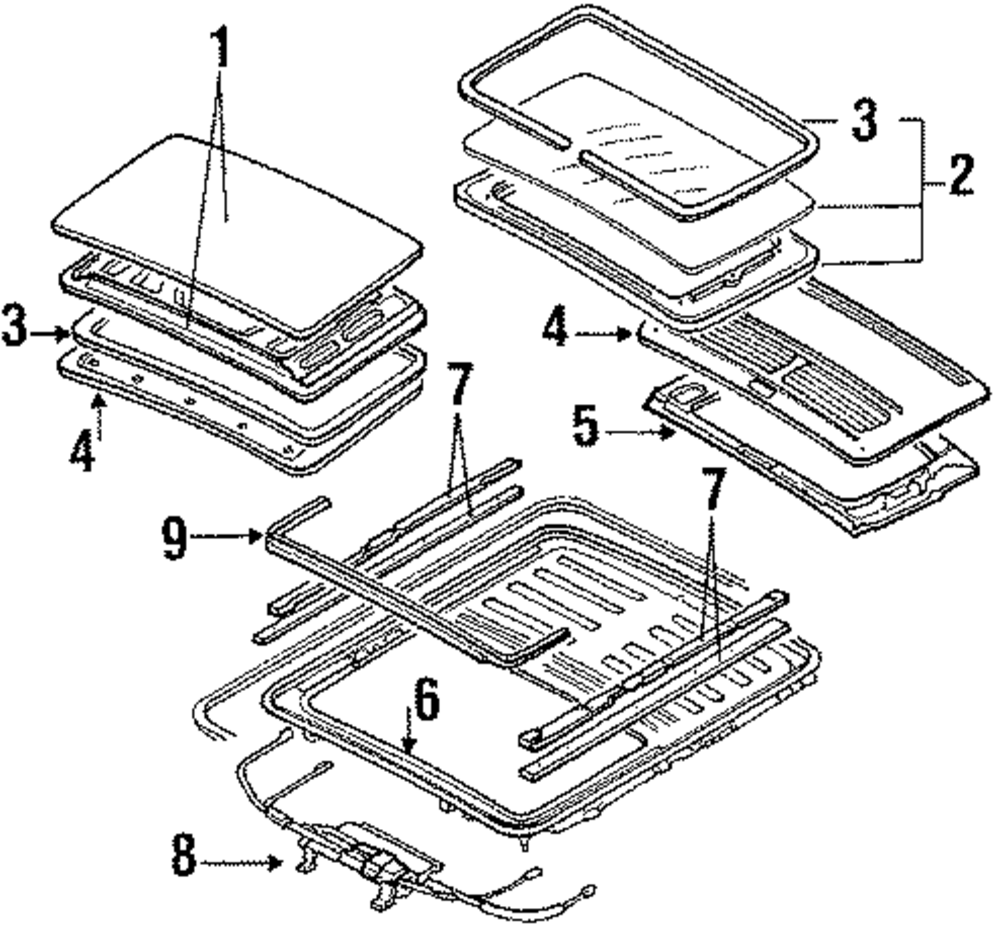 1
3
2
3
4
4
7
5
9
7
6
8