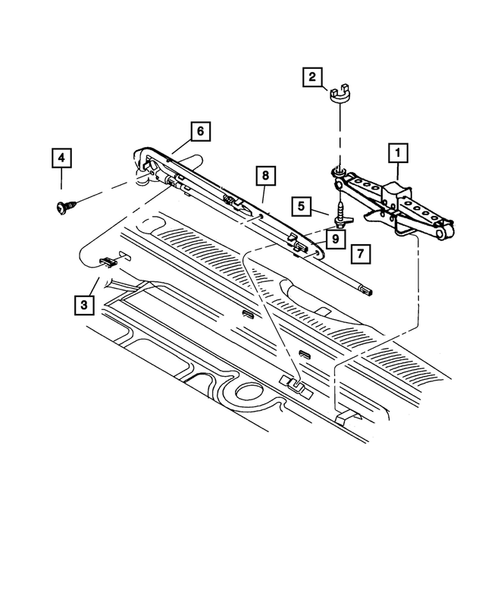 2
6
1
4
8
5
9
7
3