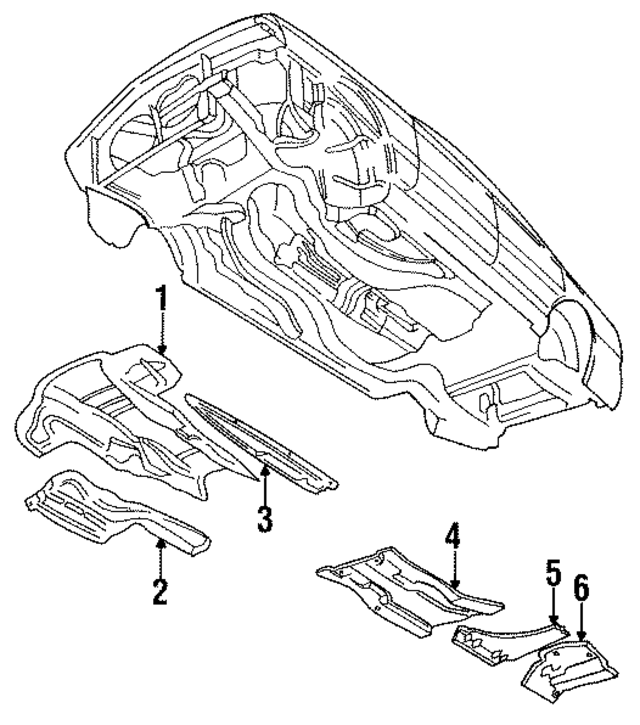 1
3
2
4
5
6