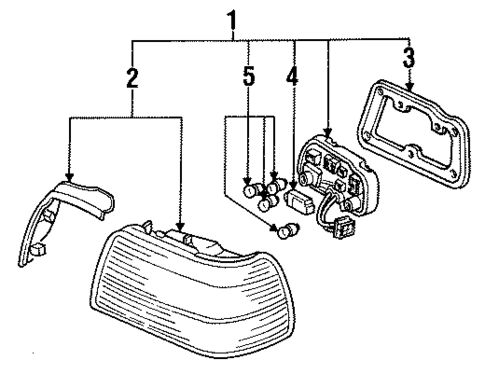 1
2
5
4
3