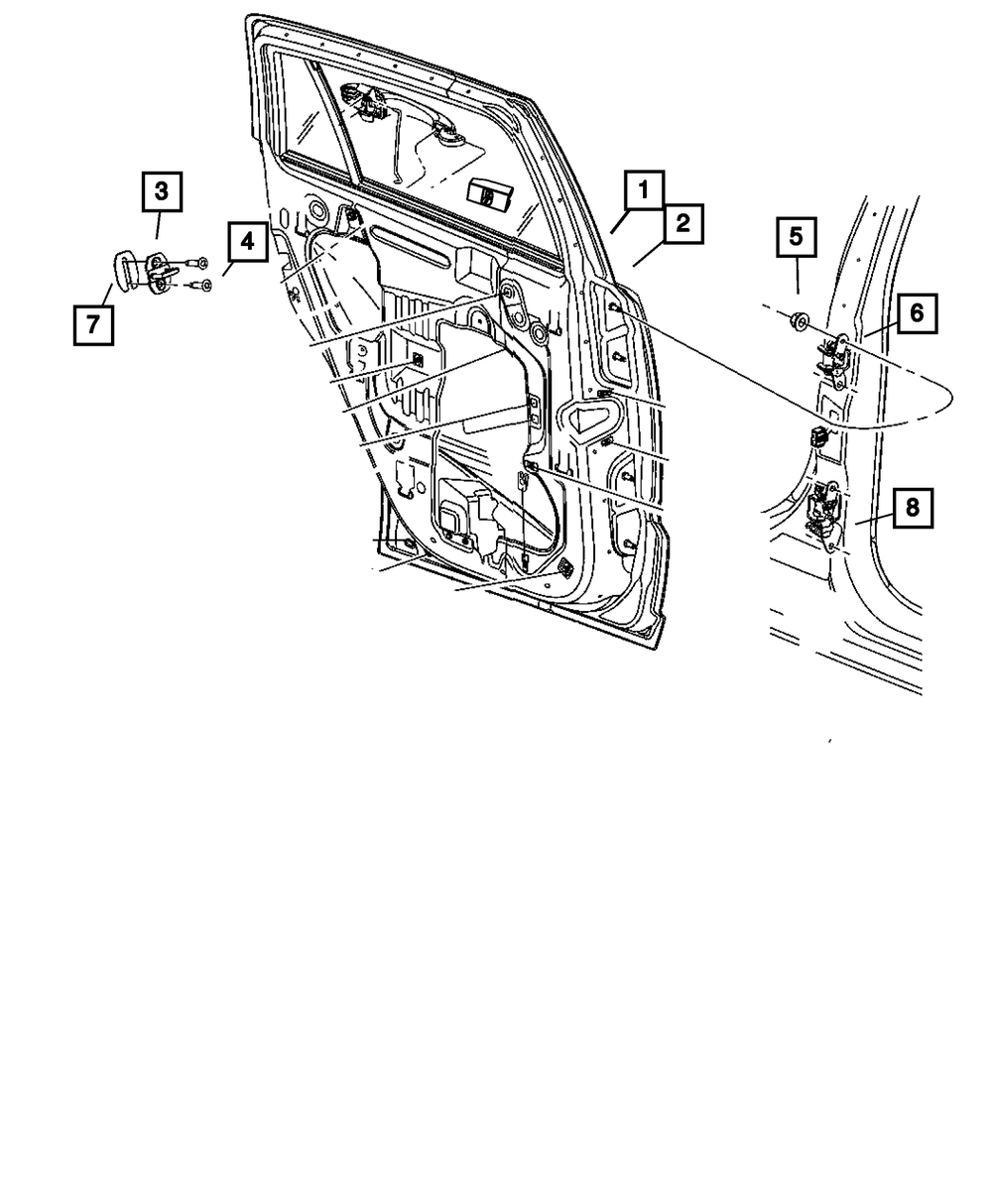 3
4
7
1
2
5
6
8