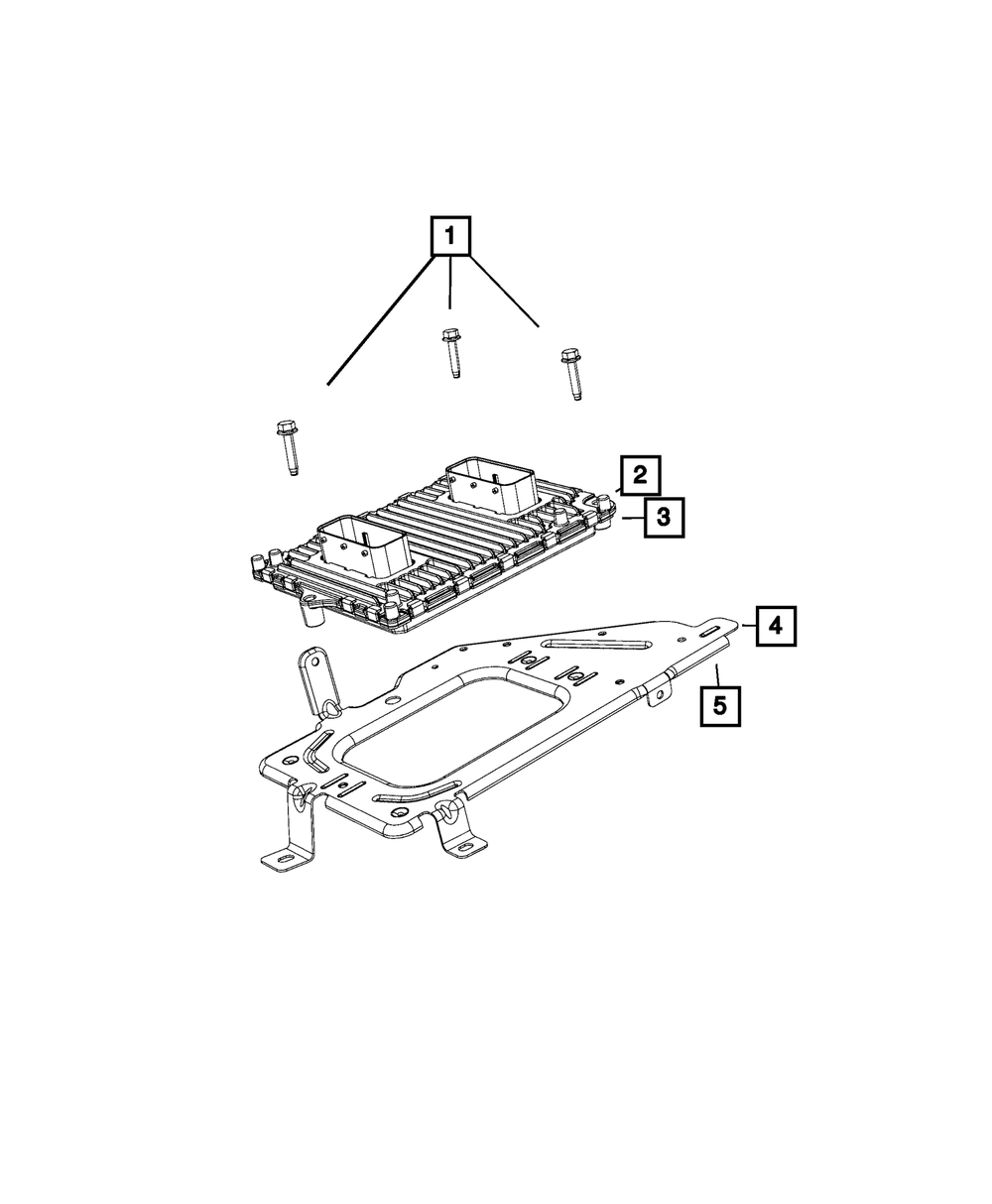 1
2
3
4
5