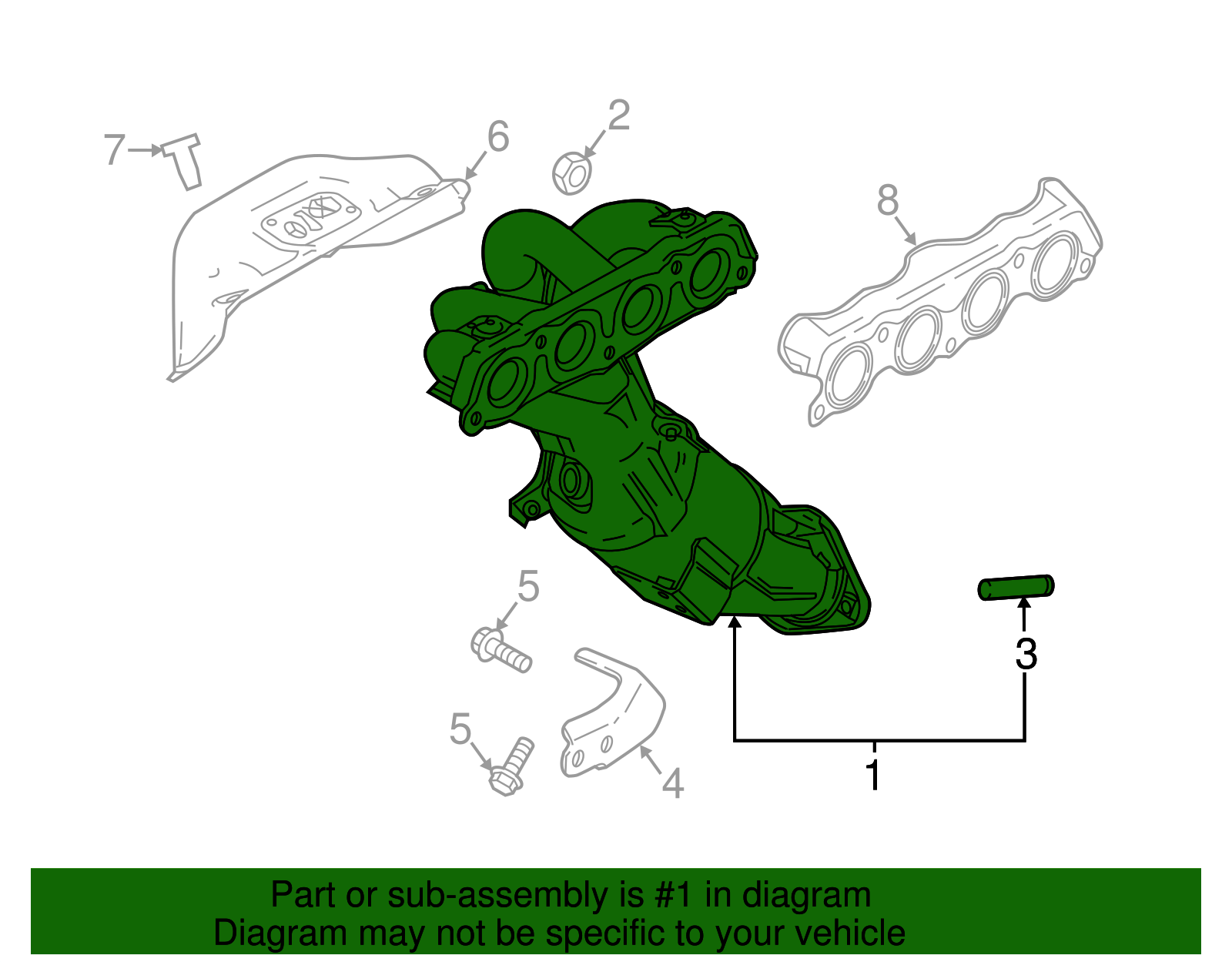 7
6
2
8
5
3
5
4
1

Part or sub-assembly is #1 in diagram
Diagram may not be specific to your vehicle