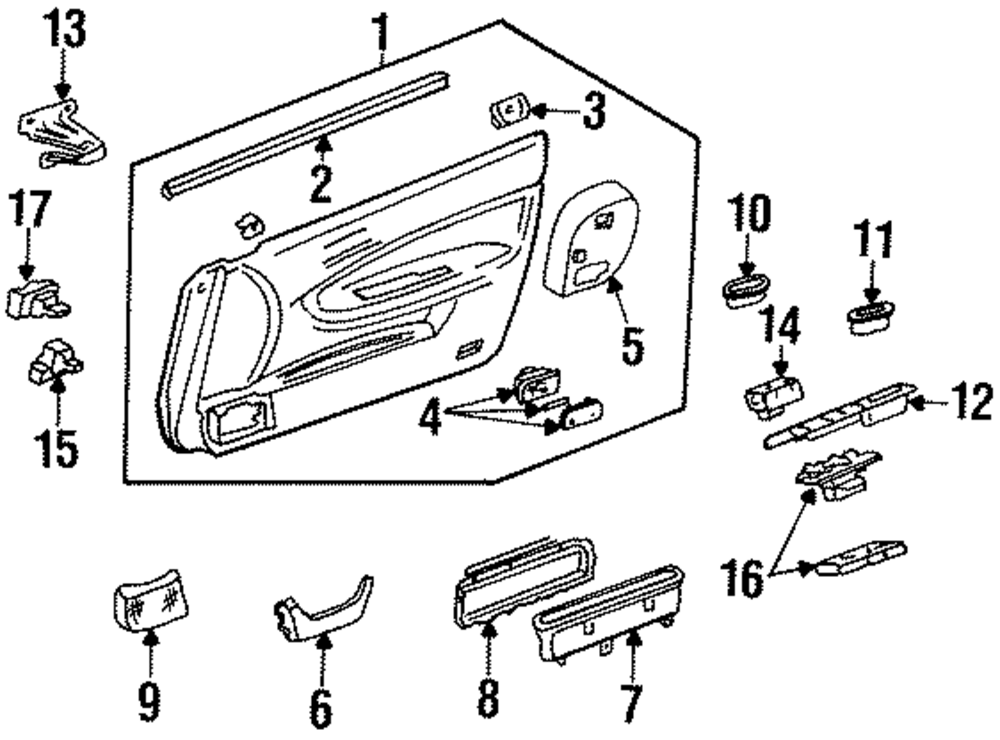 13
1
3
2
17
10
11
5
14
15
4
12
16
9
6
8
7