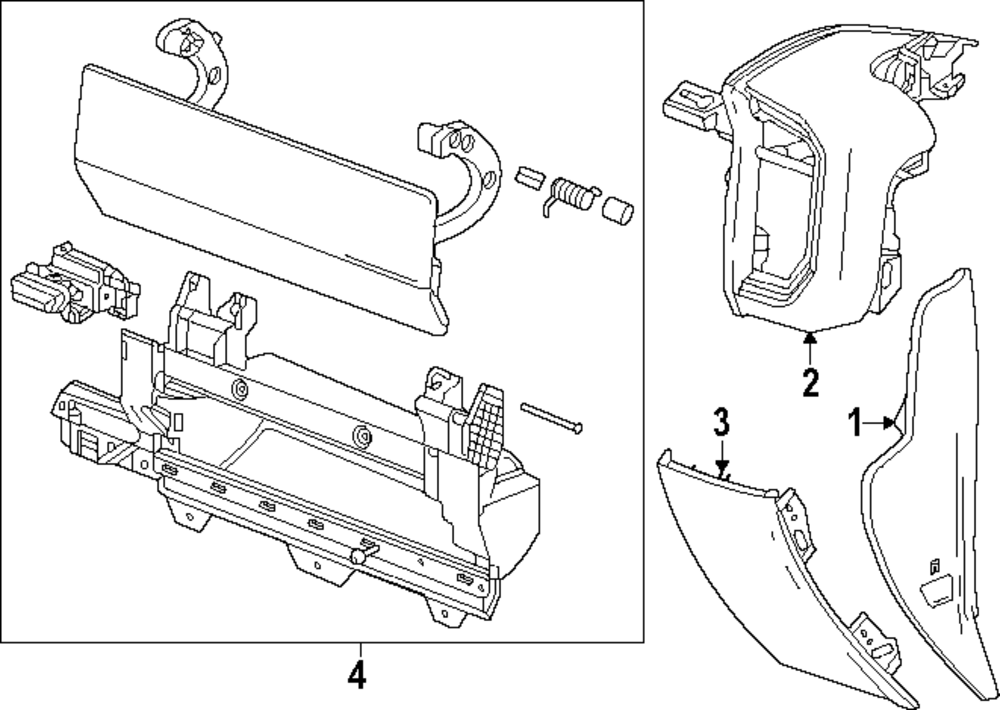 2
3
1
4