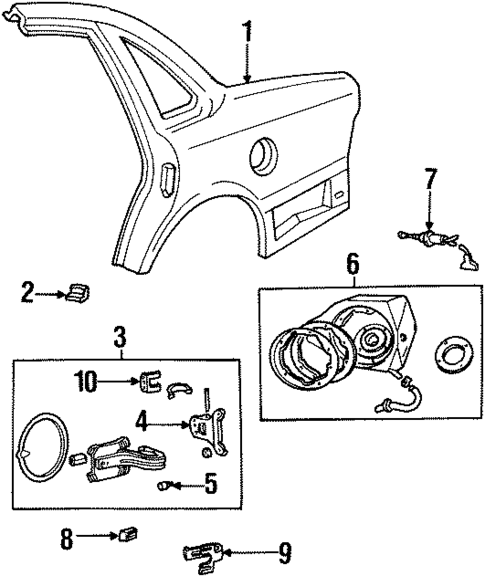 1
7
6
2
3
10
4
5
8
9