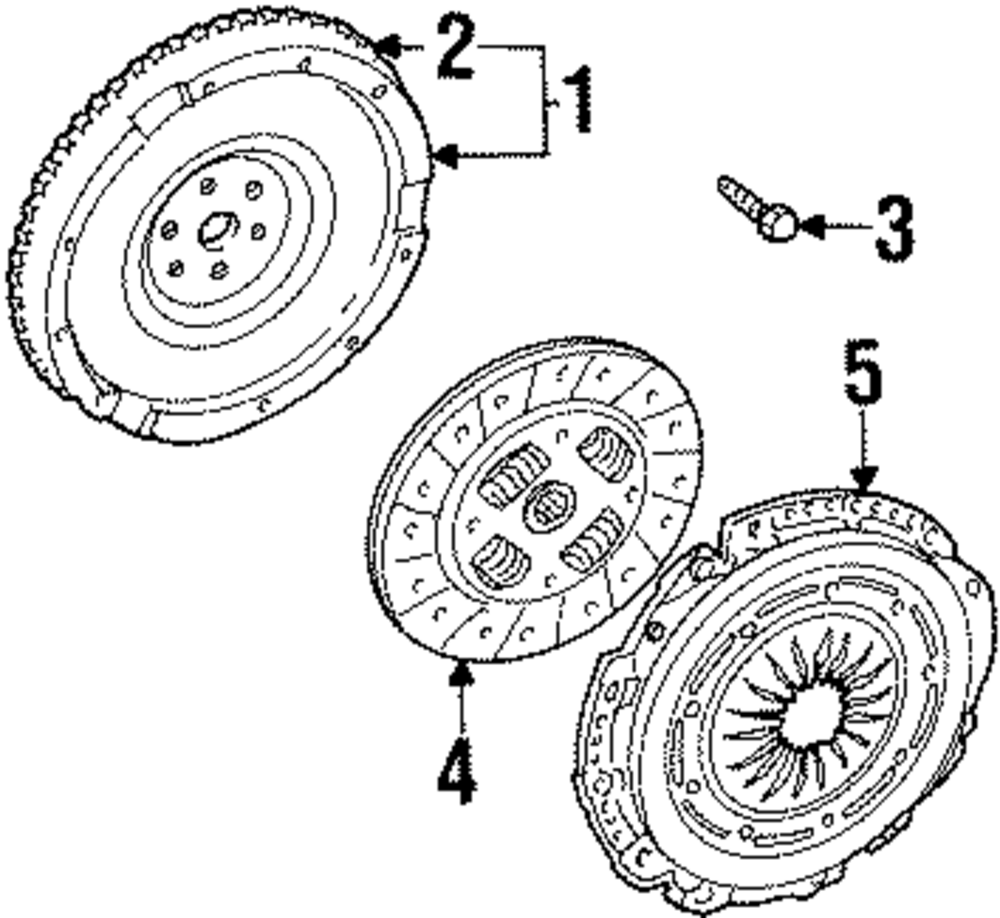 2
1
3
5
4