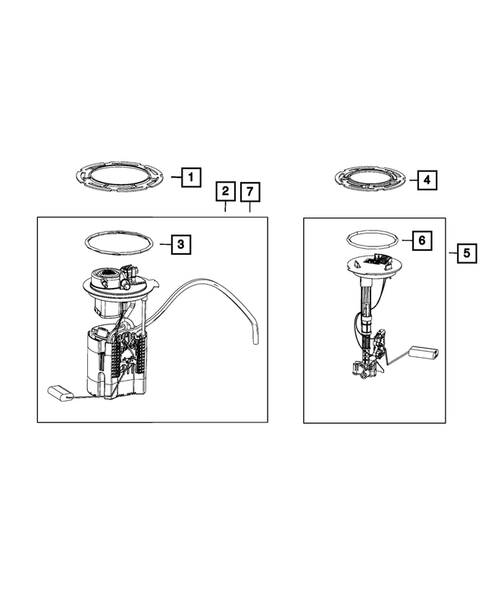 1
2
7
3
4
6
5