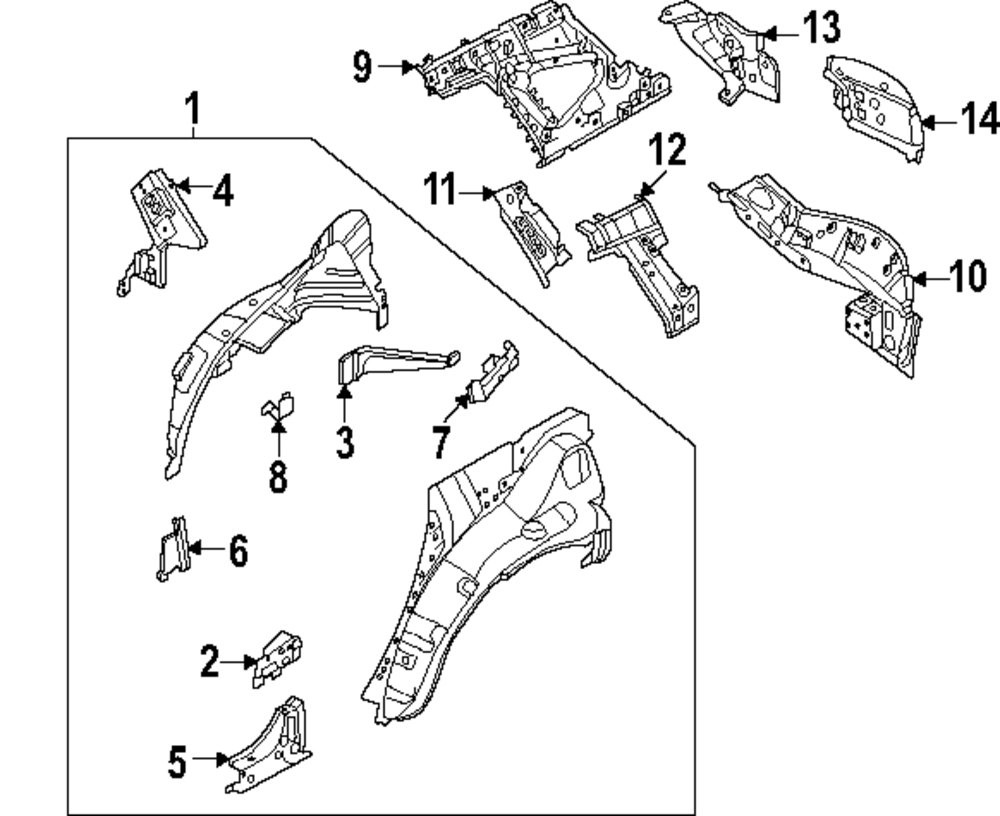 9
13
14
1
4
11
12
10
3
7
8
6
2
5